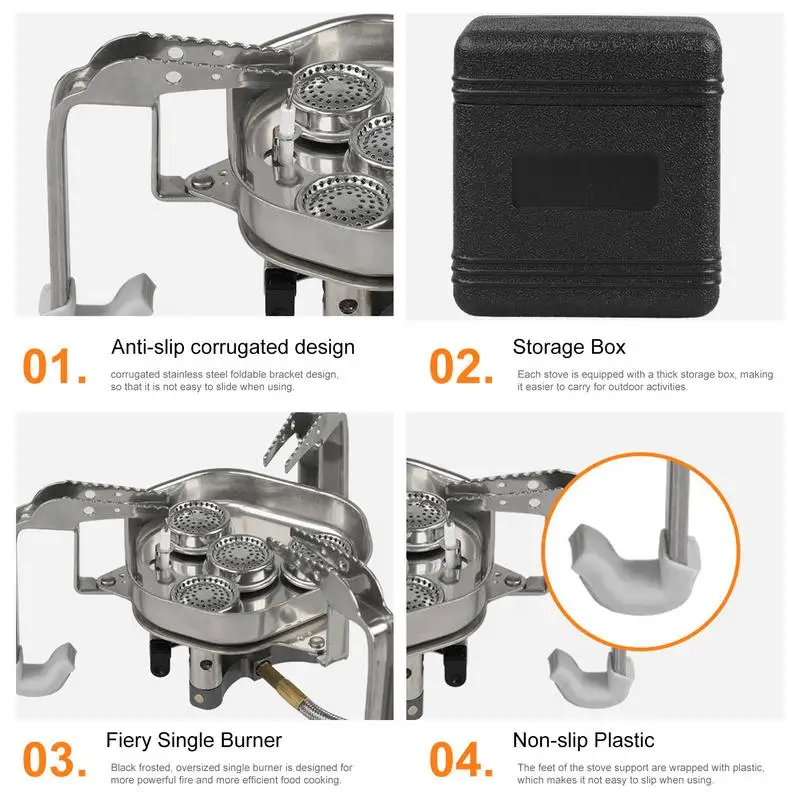 01.
Anti-slip corrugated design
corrugated stainless steel foldable bracket design, so that it is not easy to slide when using.

02.
Storage Box
Each stove is equipped with a thick storage box, making it easier to carry for outdoor activities.

03.
Fiery Single Burner
Black frosted, oversized single burner is designed for more powerful fire and more efficient food cooking.

04.
Non-slip Plastic
The feet of the stove support are wrapped with plastic, which makes it not easy to slip when using.