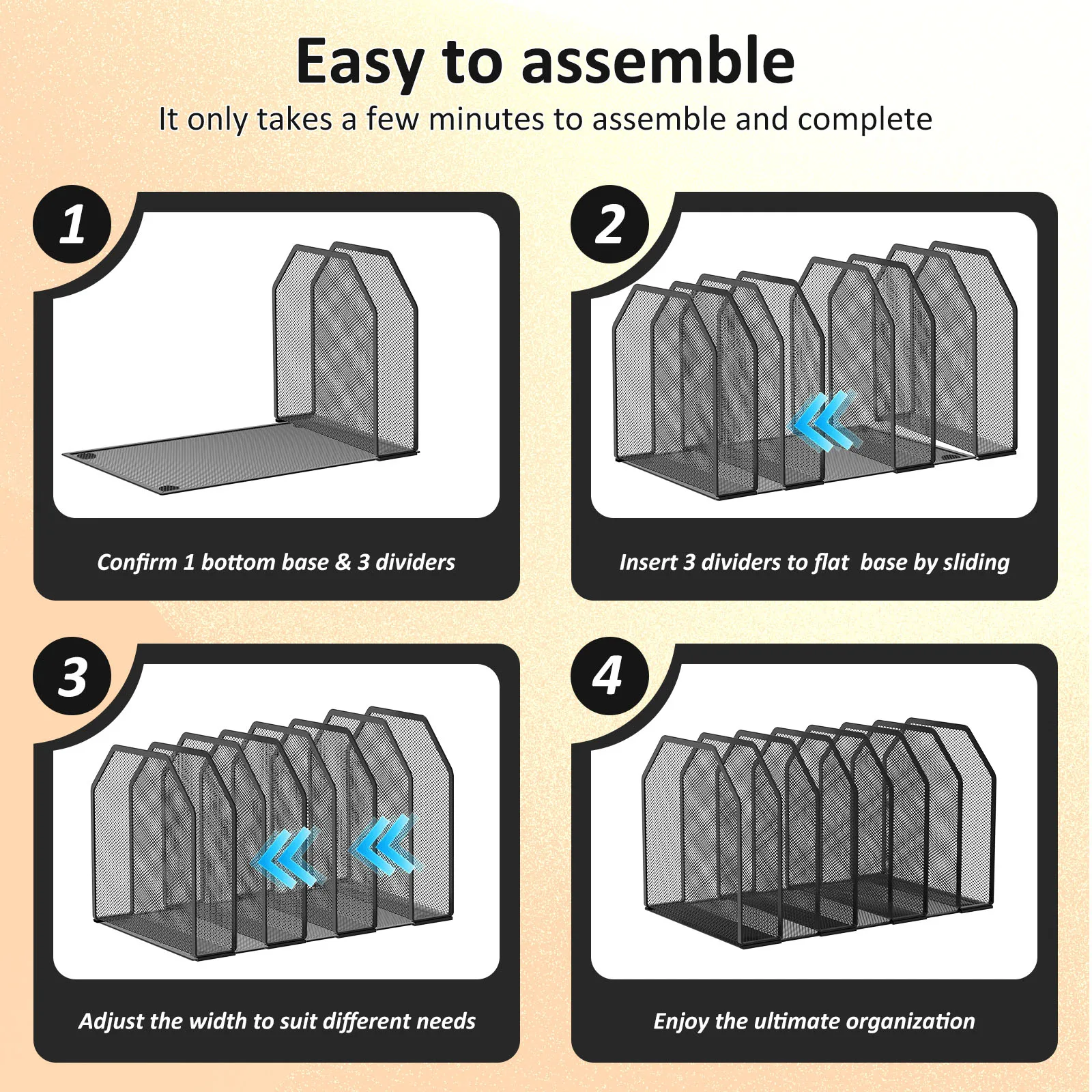 Easy to assemble

It only takes a few minutes to assemble and complete

1

Confirm 1 bottom base & 3 dividers

2

Insert 3 dividers to flat base by sliding

3

Adjust the width to suit different needs

4

Enjoy the ultimate organization