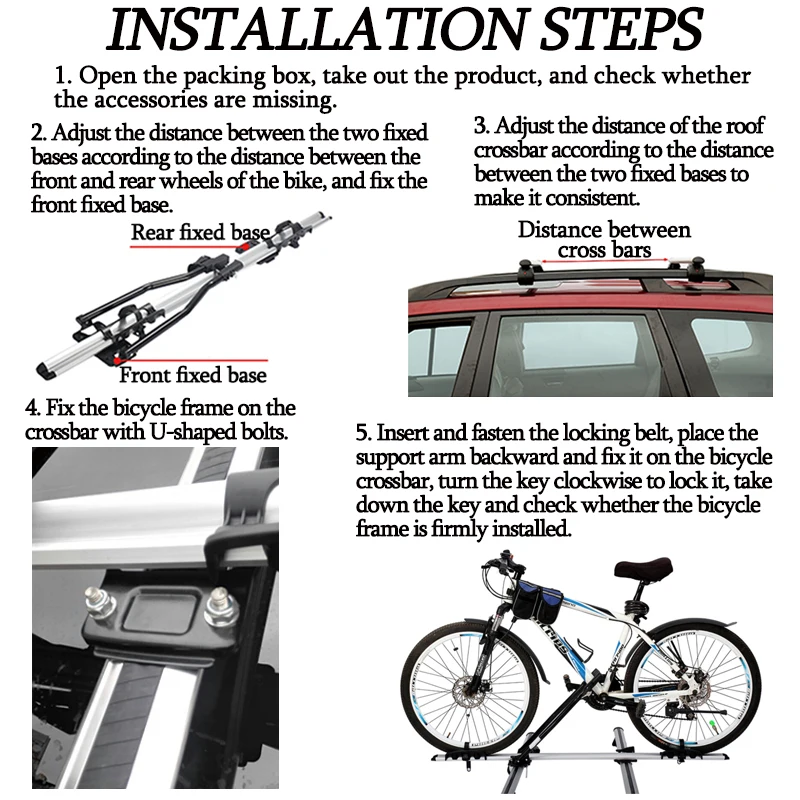 INSTALLATION STEPS

1. Open the packing box, take out the product, and check whether the accessories are missing.

2. Adjust the distance between the two fixed bases according to the distance between the front and rear wheels of the bike, and fix the front fixed base.

Rear fixed base

Front fixed base

3. Adjust the distance of the roof crossbar according to the distance between the two fixed bases to make it consistent.

Distance between cross bars

4. Fix the bicycle frame on the crossbar with U-shaped bolts.

5. Insert and fasten the locking belt, place the support arm backward and fix it on the bicycle crossbar, turn the key clockwise to lock it, take down the key and check whether the bicycle frame is firmly installed.