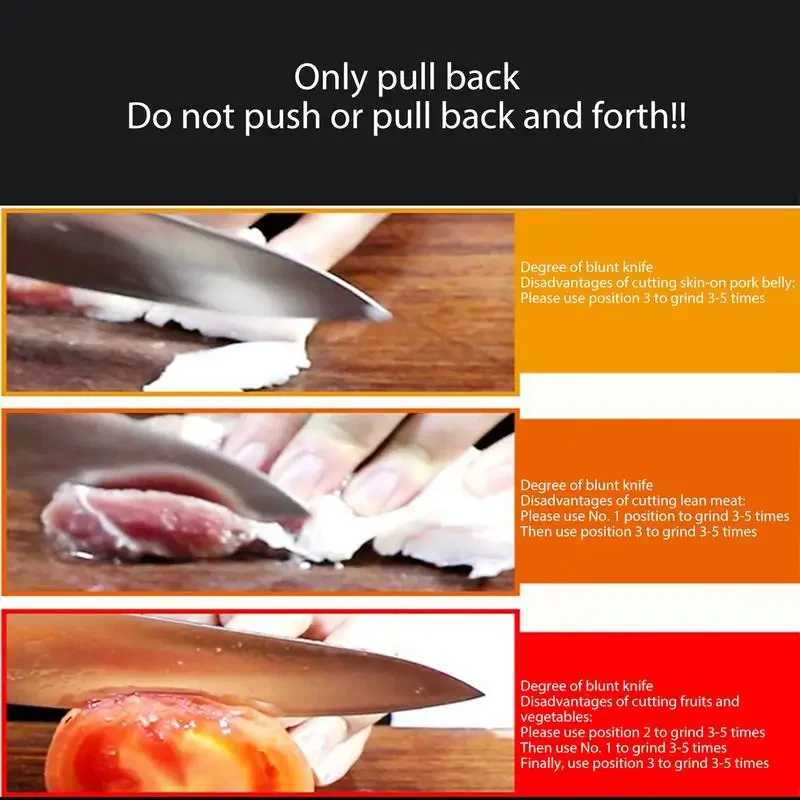 Only pull back
Do not push or pull back and forth!!

Degree of blunt knife
Disadvantages of cutting skin-on pork belly:
Please use position 3 to grind 3-5 times

Degree of blunt knife
Disadvantages of cutting lean meat:
Please use No. 1 position to grind 3-5 times
Then use position 3 to grind 3-5 times

Degree of blunt knife
Disadvantages of cutting fruits and vegetables:
Please use position 2 to grind 3-5 times
Then use No. 1 to grind 3-5 times
Finally, use position 3 to grind 3-5 times