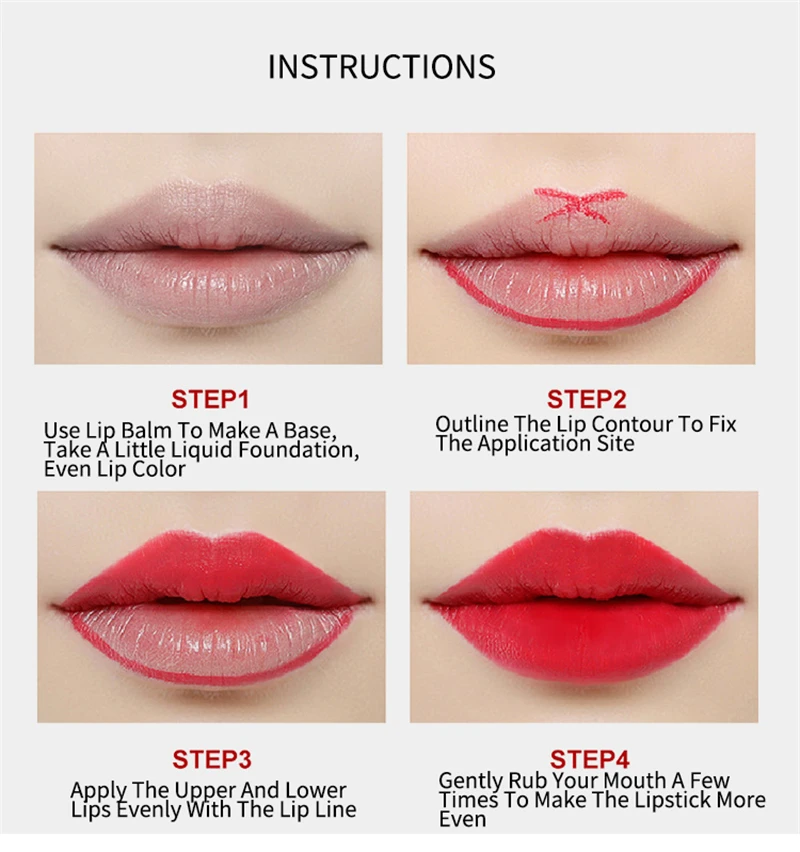 INSTRUCTIONS

STEP1
Use Lip Balm To Make A Base, Take A Little Liquid Foundation, Even Lip Color

STEP2
Outline The Lip Contour To Fix The Application Site

STEP3
Apply The Upper And Lower Lips Evenly With The Lip Line

STEP4
Gently Rub Your Mouth A Few Times To Make The Lipstick More Even