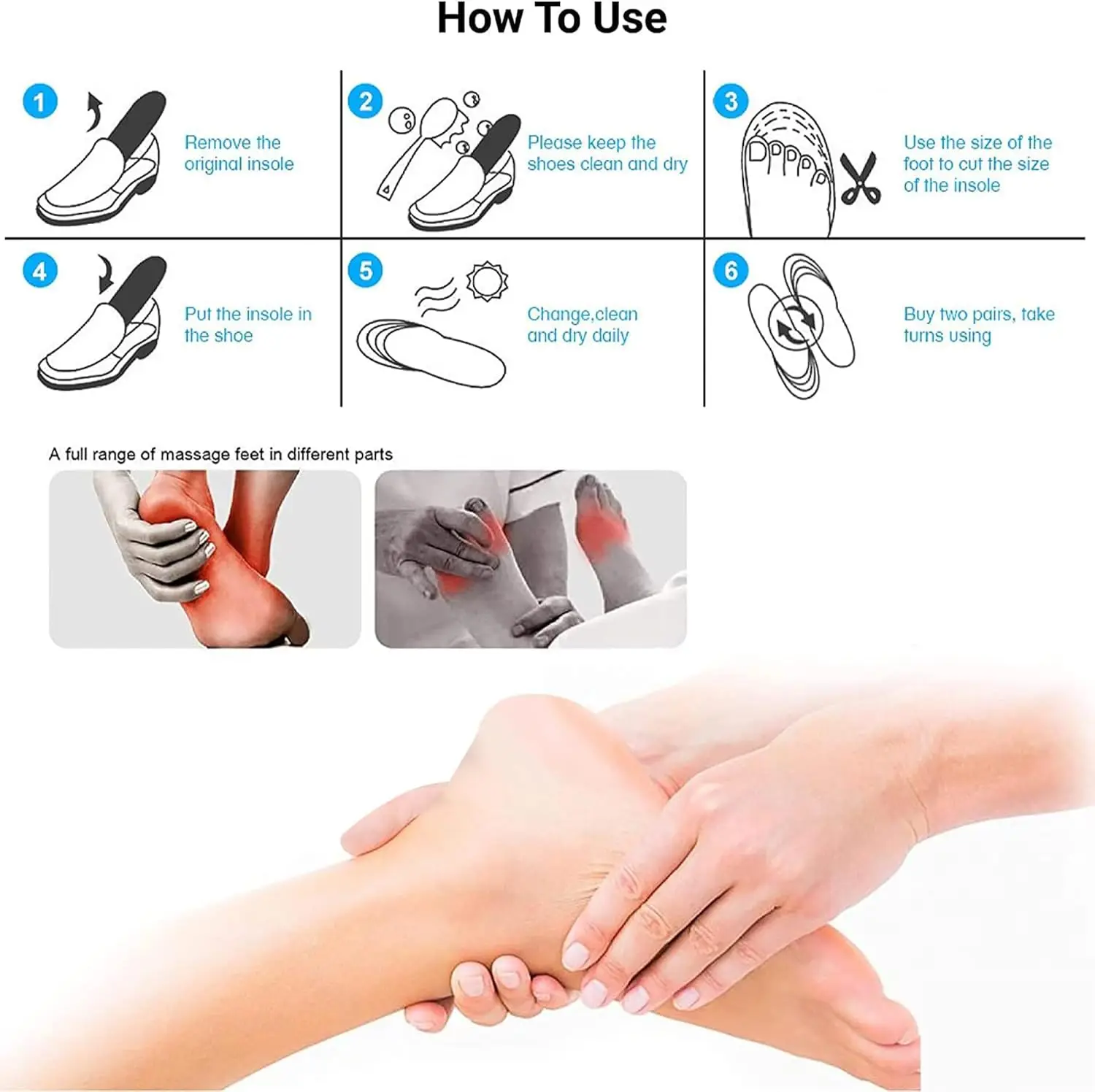 How To Use

1 Remove the original insole

2 Please keep the shoes clean and dry

3 Use the size of the foot to cut the size of the insole

4 Put the insole in the shoe

5 Change,clean and dry daily

6 Buy two pairs, take turns using

A full range of massage feet in different parts