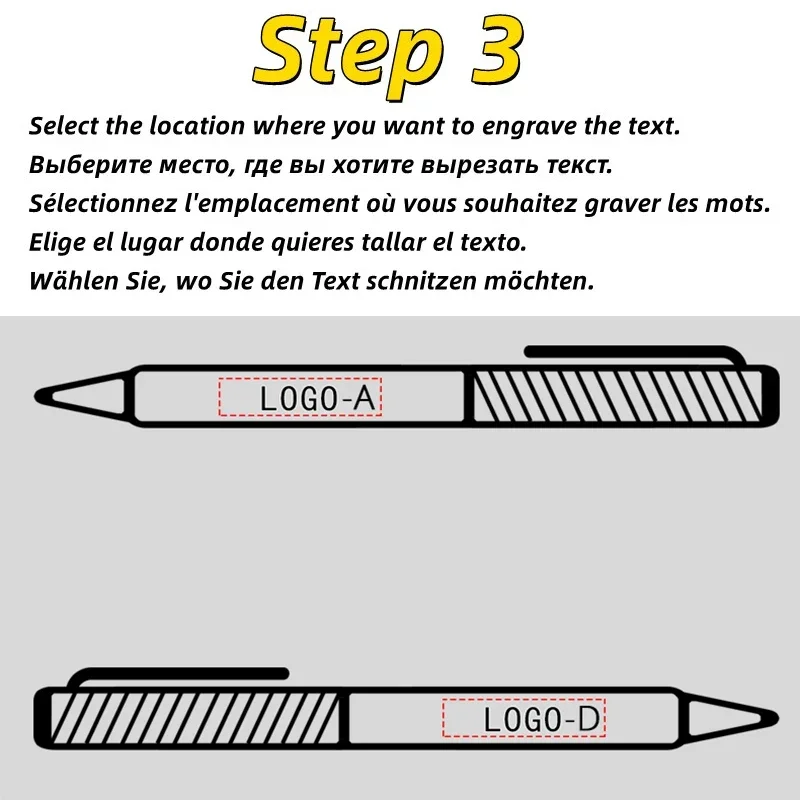 Step 3

Select the location where you want to engrave the text.
Выберите место, где вы хотите вырезать текст.
Sélectionnez l'emplacement où vous souhaitez graver les mots.
Elige el lugar donde quieres tallar el texto.
Wählen Sie, wo Sie den Text schnitzen möchten.

LOGO-A

LOGO-D