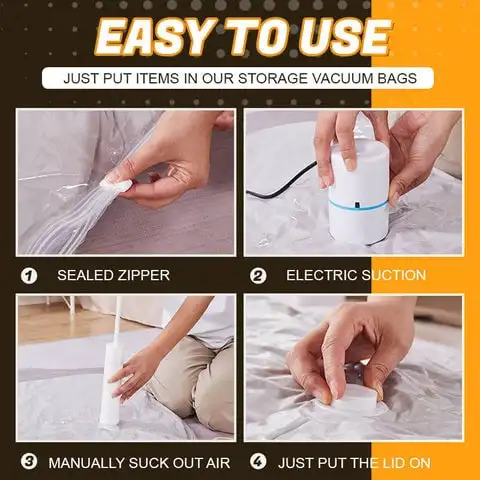 EASY TO USE

JUST PUT ITEMS IN OUR STORAGE VACUUM BAGS

1 SEALED ZIPPER

2 ELECTRIC SUCTION

3 MANUALLY SUCK OUT AIR

4 JUST PUT THE LID ON