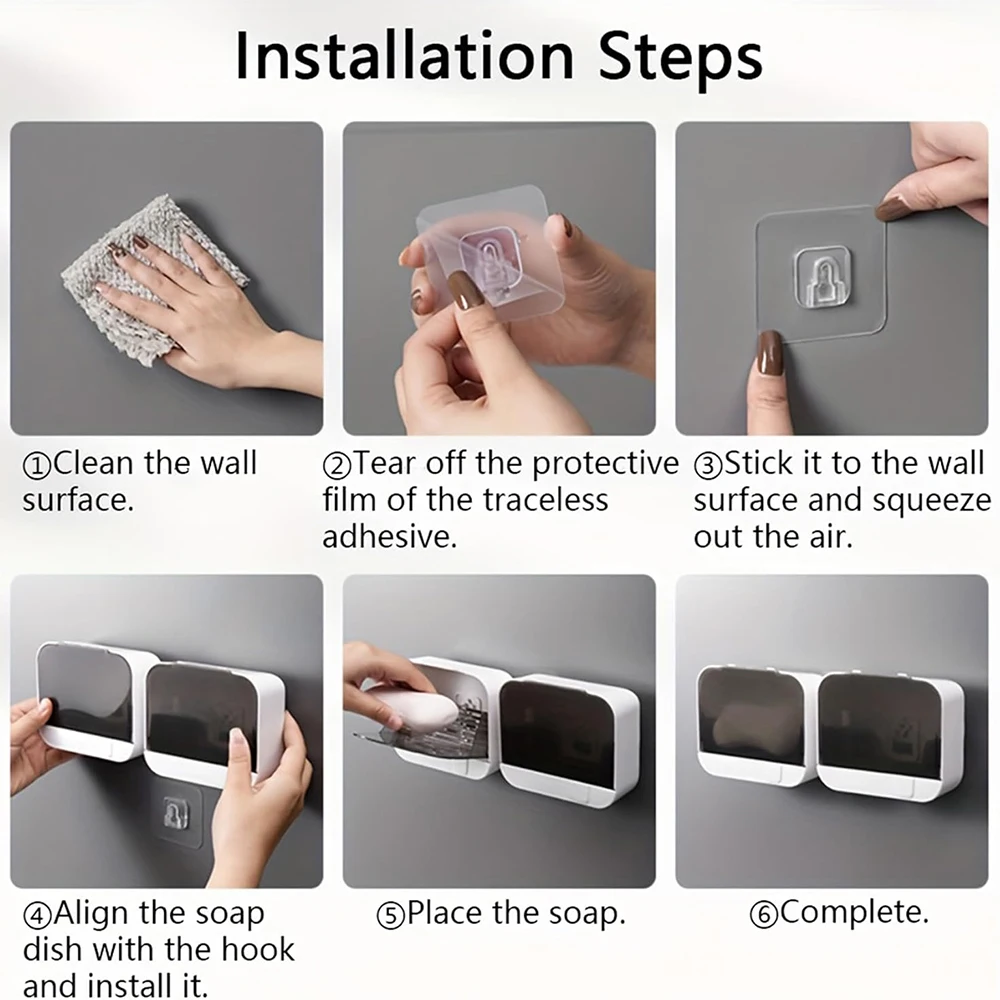 Installation Steps

①Clean the wall surface.

②Tear off the protective film of the traceless adhesive.

③Stick it to the wall surface and squeeze out the air.

④Align the soap dish with the hook and install it.

⑤Place the soap.

⑥Complete.