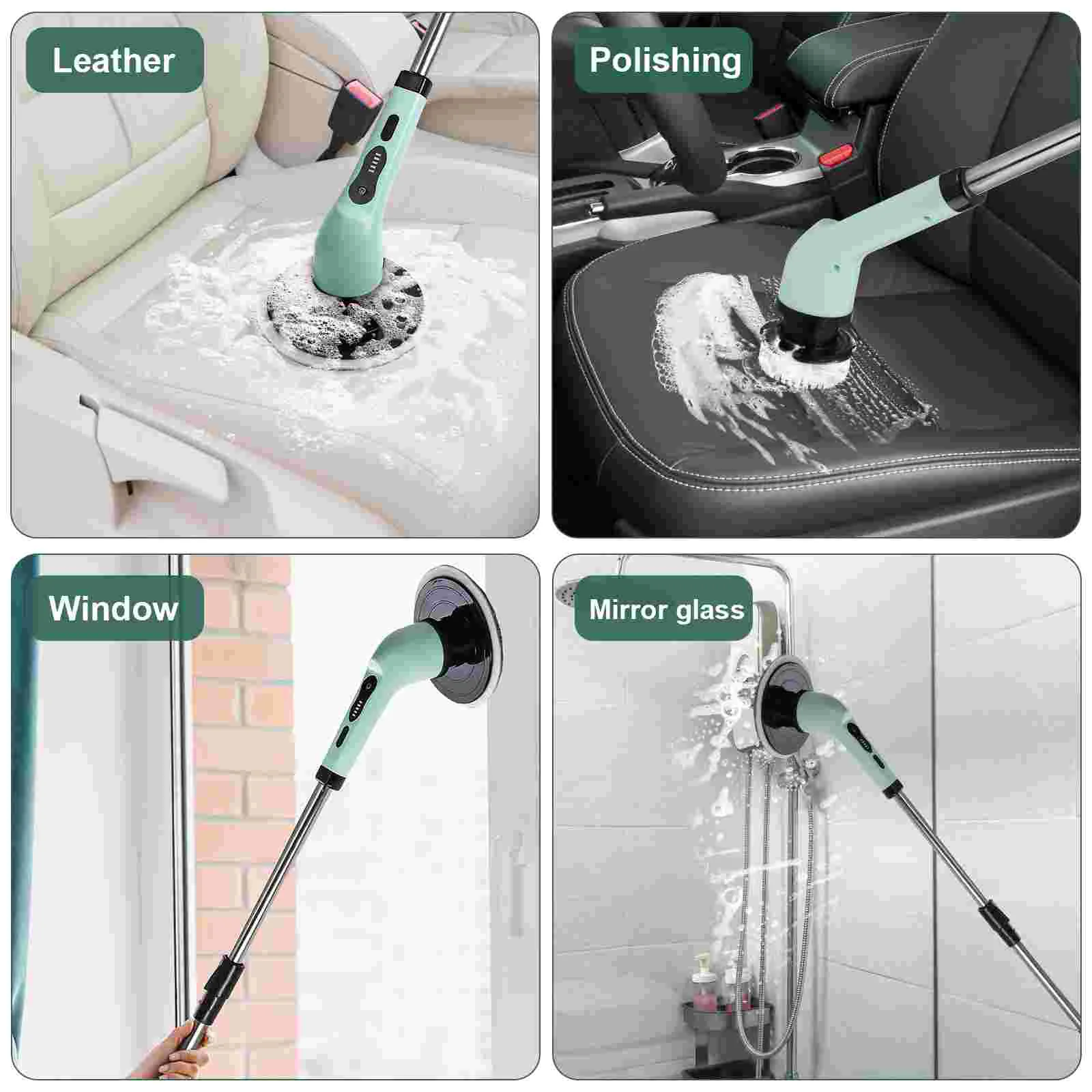 Leather

Polishing

Window

Mirror glass