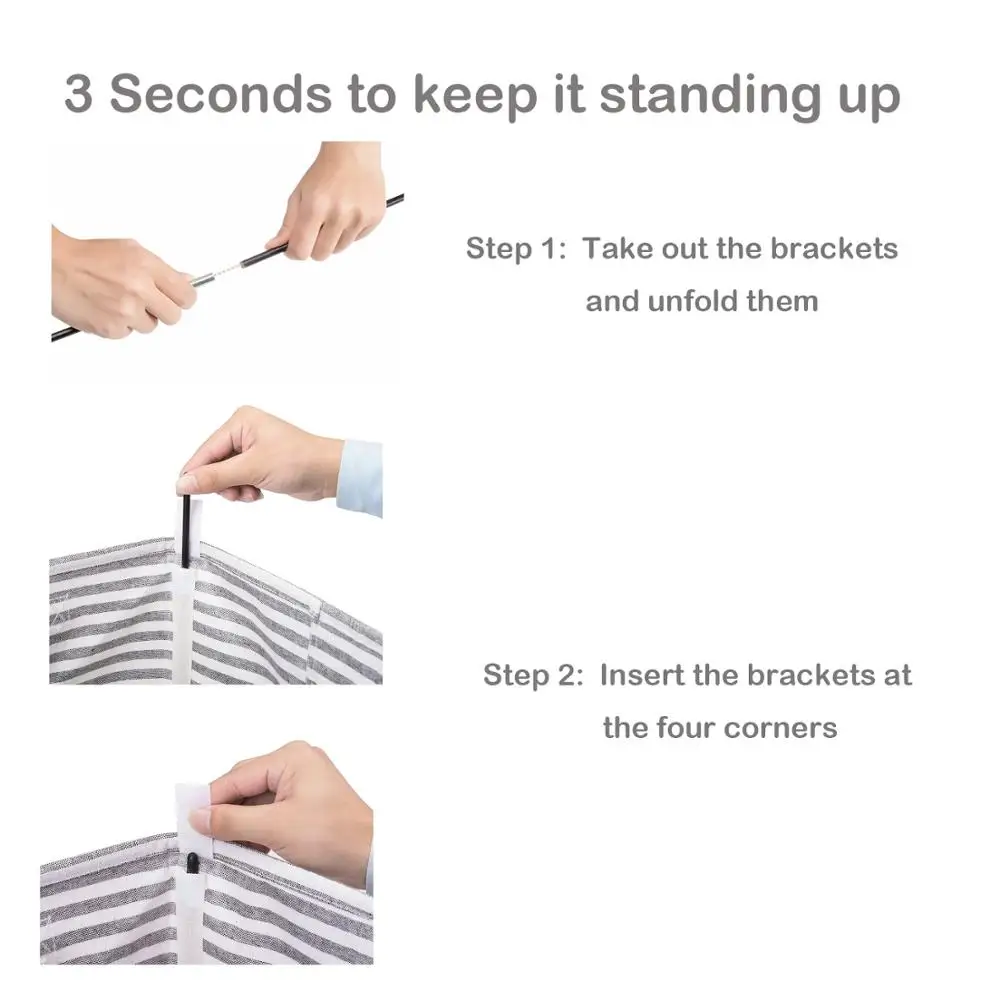 3 Seconds to keep it standing up

Step 1: Take out the brackets and unfold them

Step 2: Insert the brackets at the four corners