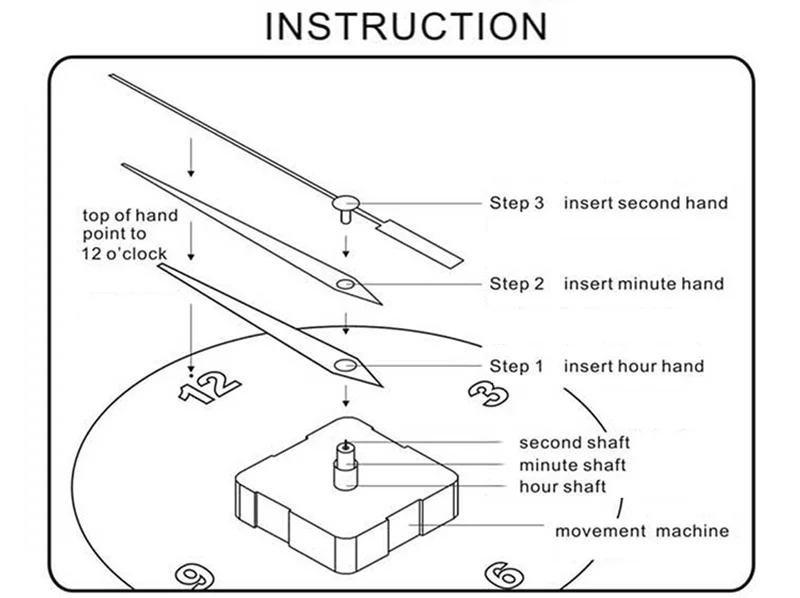 INSTRUCTION

top of hand point to 12 o'clock

Step 3 insert second hand

Step 2 insert minute hand

Step 1 insert hour hand

12

3

second shaft
minute shaft
hour shaft

movement machine

9

6