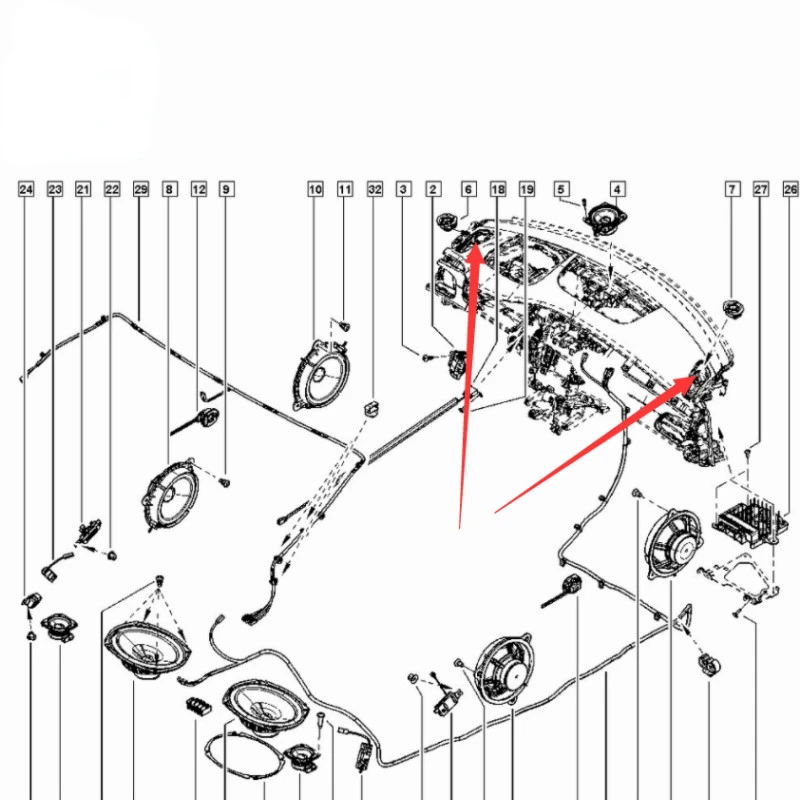 24 23 21 22 29 8 12 9 10 11 32 3 2 6 18 19 5 4 7 27 26