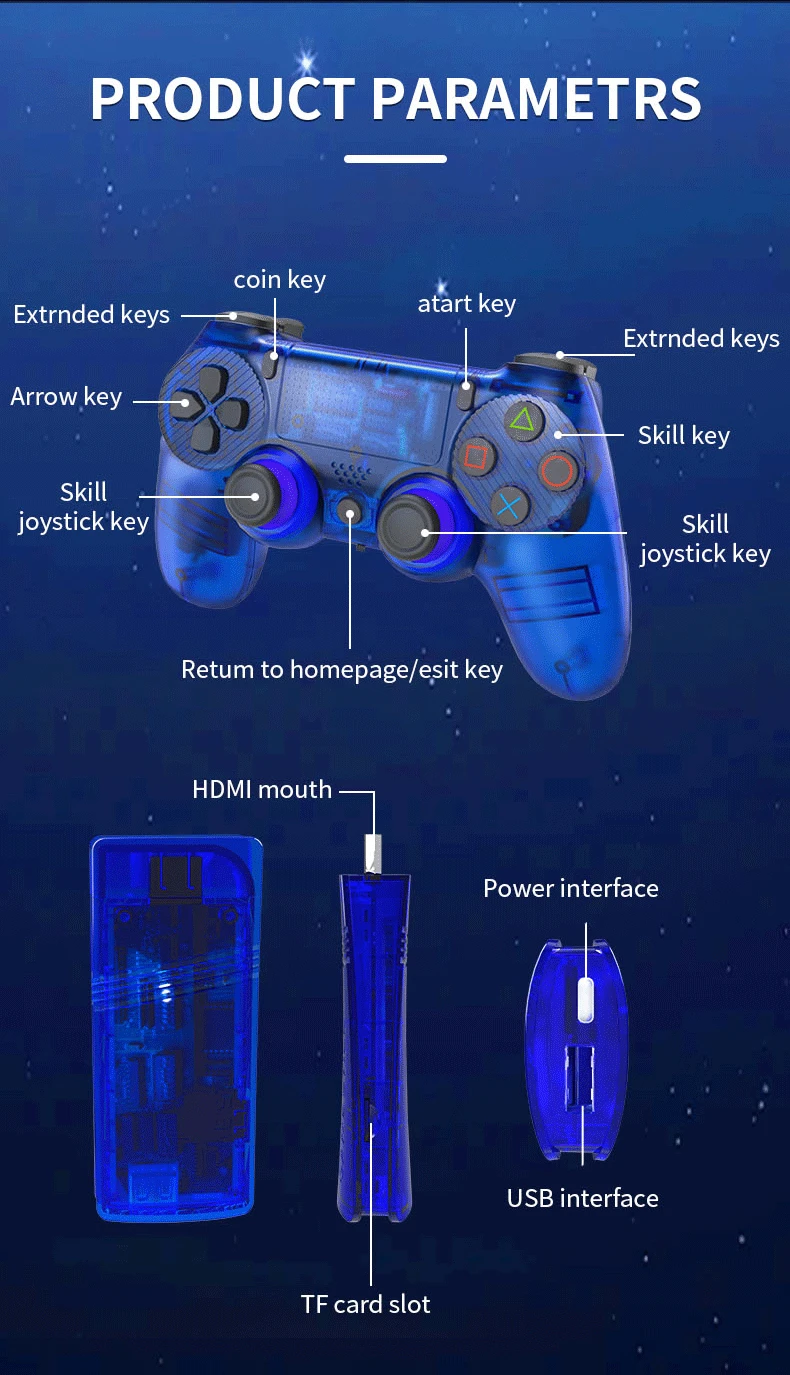 PRODUCT PARAMETRS

coin key

Extrnded keys

atart key

Extrnded keys

Arrow key

Skill key

Skill joystick key

Skill joystick key

Retum to homepage/esit key

HDMI mouth

Power interface

USB interface

TF card slot