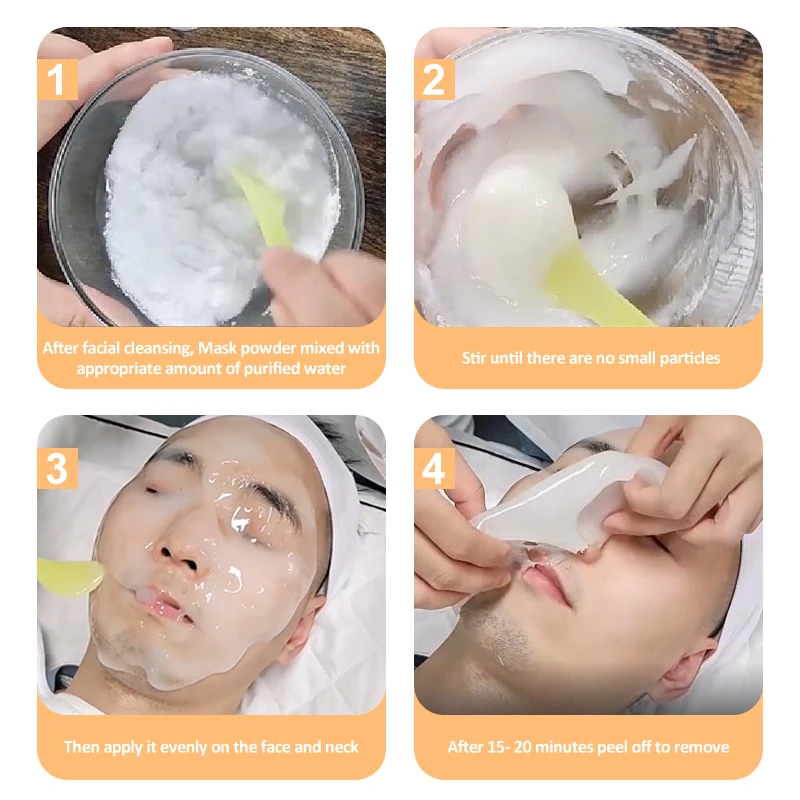 1

After facial cleansing, Mask powder mixed with appropriate amount of purified water

2

Stir until there are no small particles

3

Then apply it evenly on the face and neck

4

After 15- 20 minutes peel off to remove