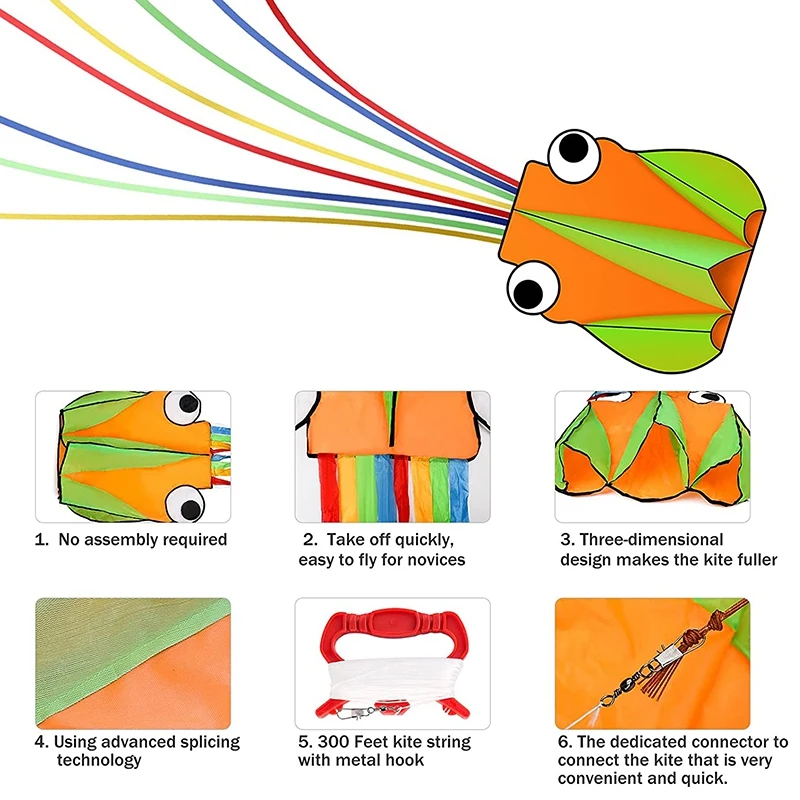 1. No assembly required

2. Take off quickly, easy to fly for novices

3. Three-dimensional design makes the kite fuller

4. Using advanced splicing technology

5. 300 Feet kite string with metal hook

6. The dedicated connector to connect the kite that is very convenient and quick.