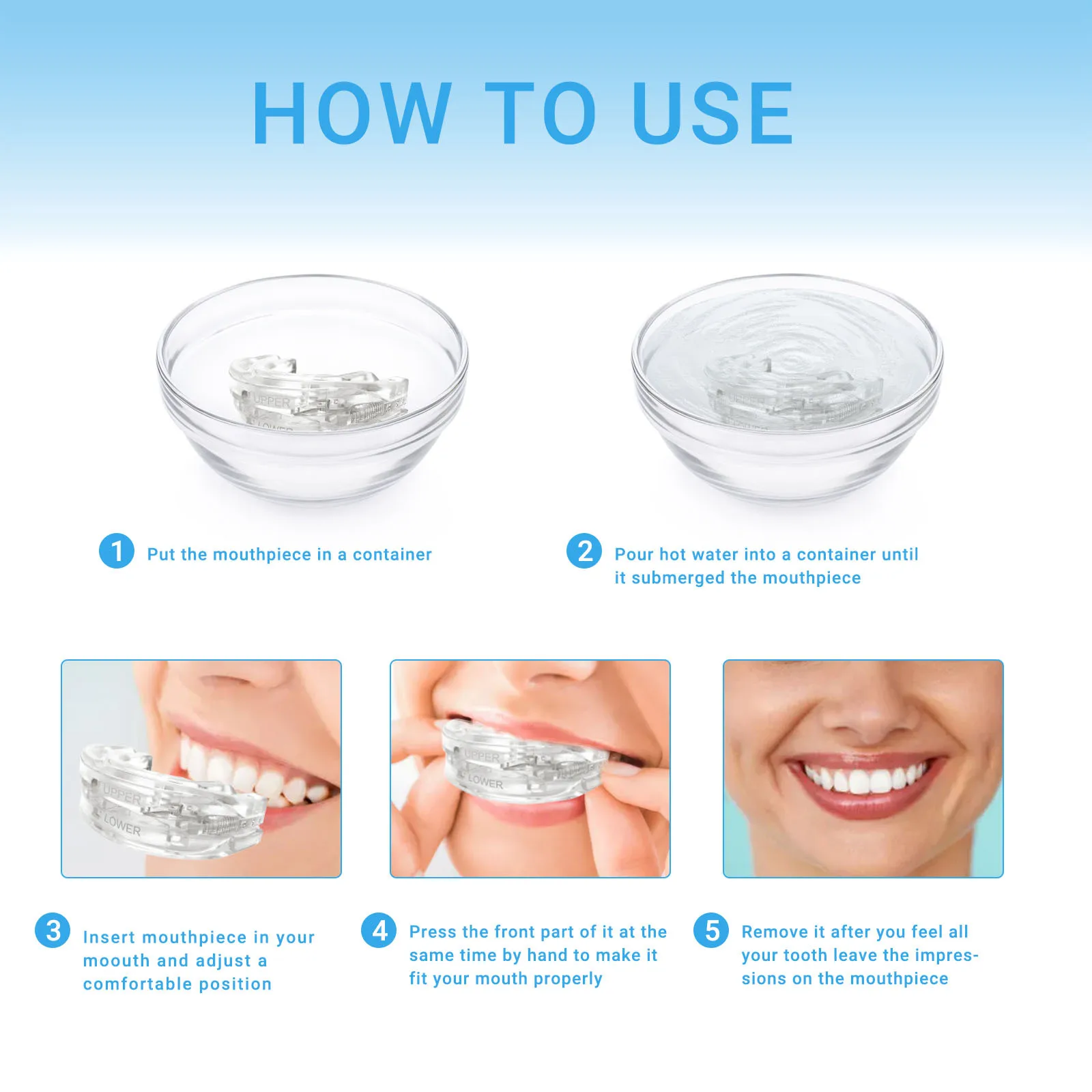 HOW TO USE

UPPER
LOWER

UPPER

1 Put the mouthpiece in a container

2 Pour hot water into a container until it submerged the mouthpiece

UPPER
LOWER

UPPER
LOWER

3 Insert mouthpiece in your moouth and adjust a comfortable position

4 Press the front part of it at the same time by hand to make it fit your mouth properly

5 Remove it after you feel all your tooth leave the impressions on the mouthpiece