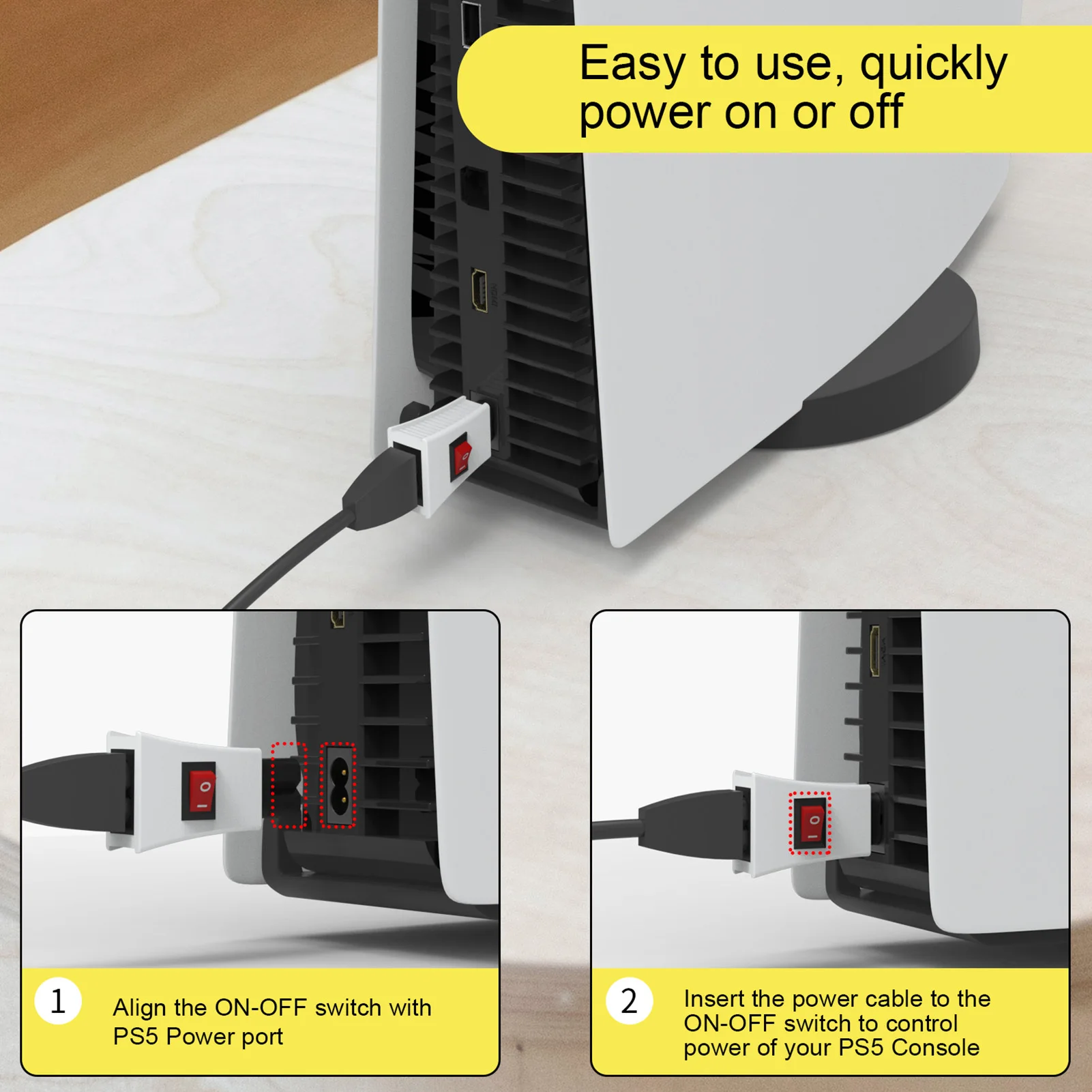 Easy to use, quickly power on or off

1
Align the ON-OFF switch with PS5 Power port

2
Insert the power cable to the ON-OFF switch to control power of your PS5 Console