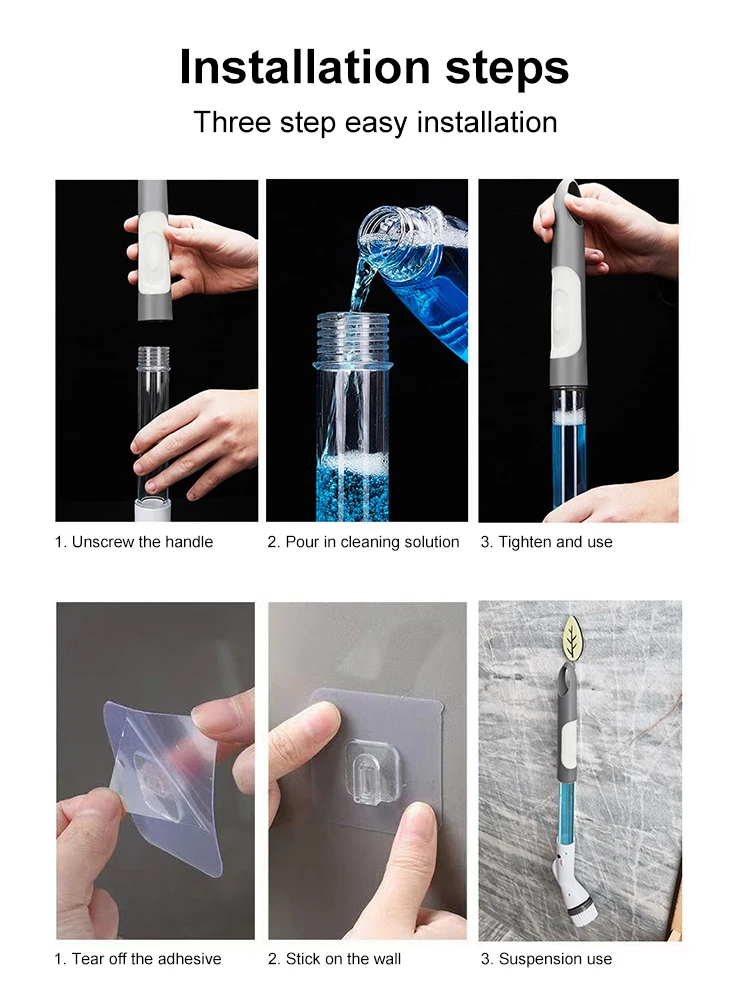 Installation steps

Three step easy installation

1. Unscrew the handle

2. Pour in cleaning solution

3. Tighten and use

1. Tear off the adhesive

2. Stick on the wall

3. Suspension use