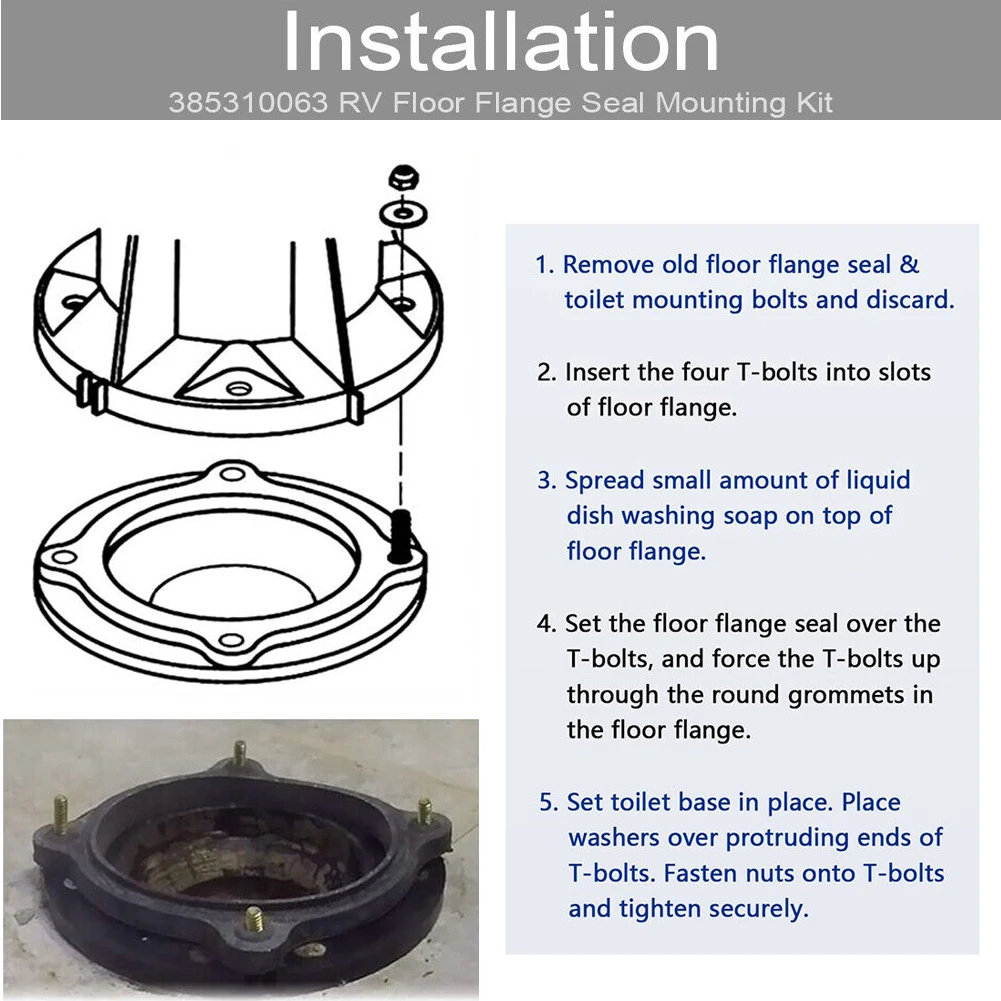 Installation
385310063 RV Floor Flange Seal Mounting Kit

1. Remove old floor flange seal & toilet mounting bolts and discard.

2. Insert the four T-bolts into slots of floor flange.

3. Spread small amount of liquid dish washing soap on top of floor flange.

4. Set the floor flange seal over the T-bolts, and force the T-bolts up through the round grommets in the floor flange.

5. Set toilet base in place. Place washers over protruding ends of T-bolts. Fasten nuts onto T-bolts and tighten securely.