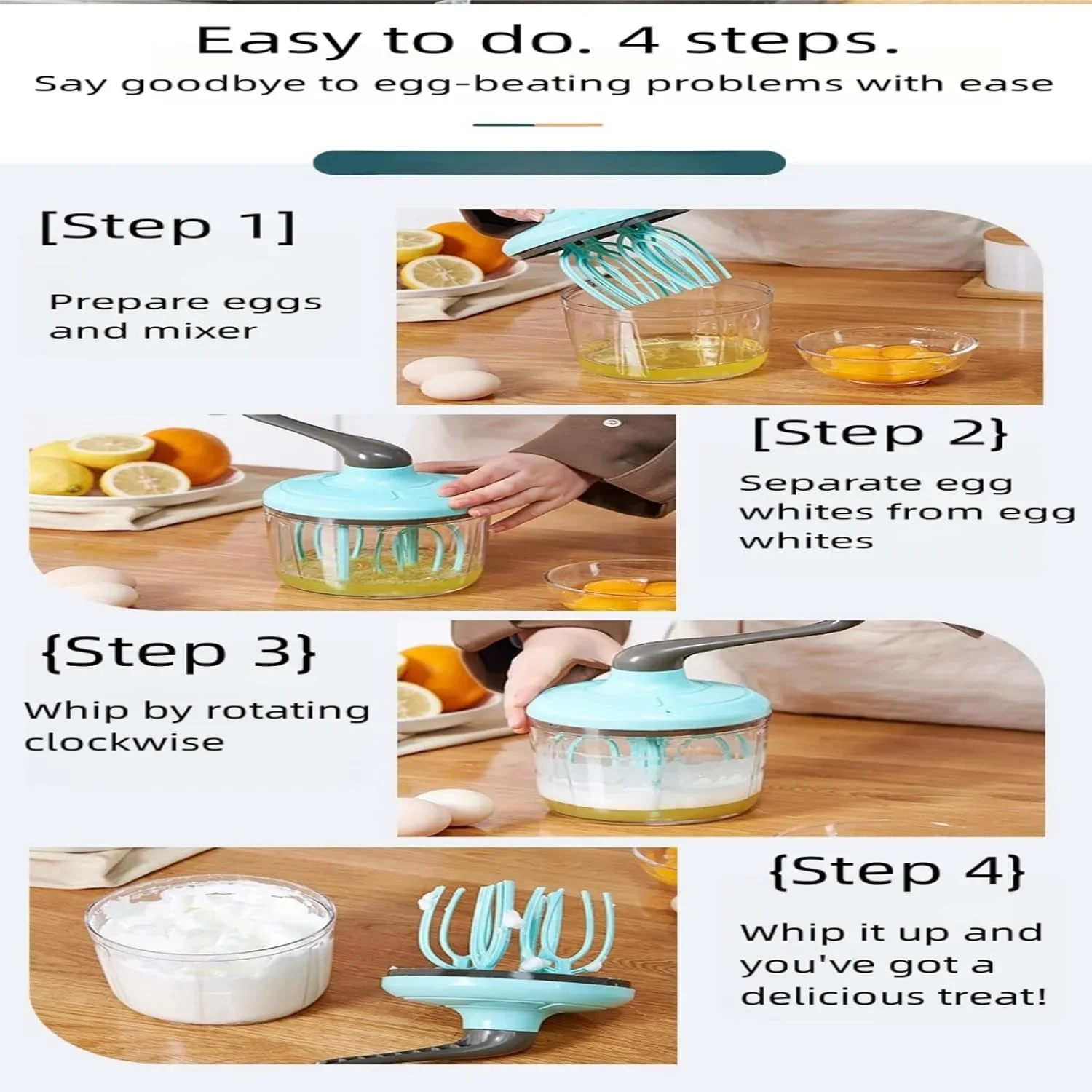 Easy to do. 4 steps.
Say goodbye to egg-beating problems with ease

[Step 1]

Prepare eggs and mixer

[Step 2}

Separate egg whites from egg whites

{Step 3}

Whip by rotating clockwise

{Step 4}

Whip it up and you've got a delicious treat!