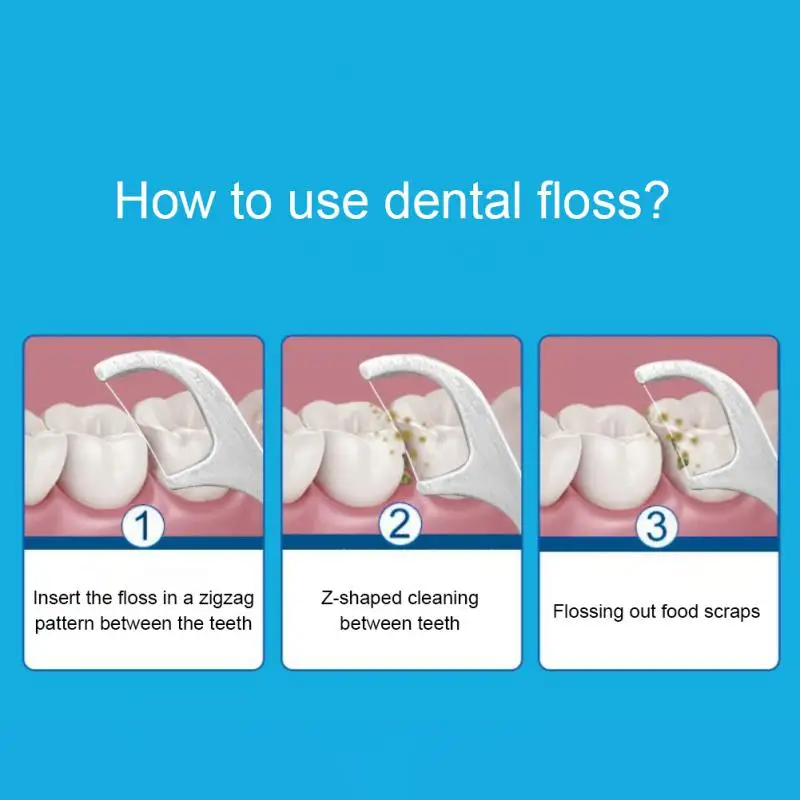 How to use dental floss?

1

Insert the floss in a zigzag pattern between the teeth

2

Z-shaped cleaning between teeth

3

Flossing out food scraps