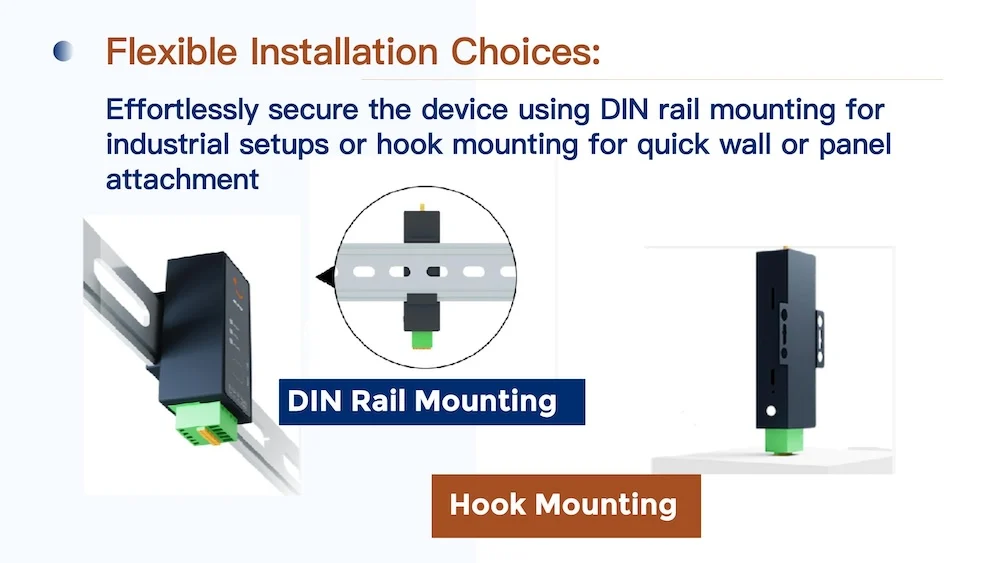 Flexible Installation Choices:

Effortlessly secure the device using DIN rail mounting for industrial setups or hook mounting for quick wall or panel attachment

DIN Rail Mounting

Hook Mounting