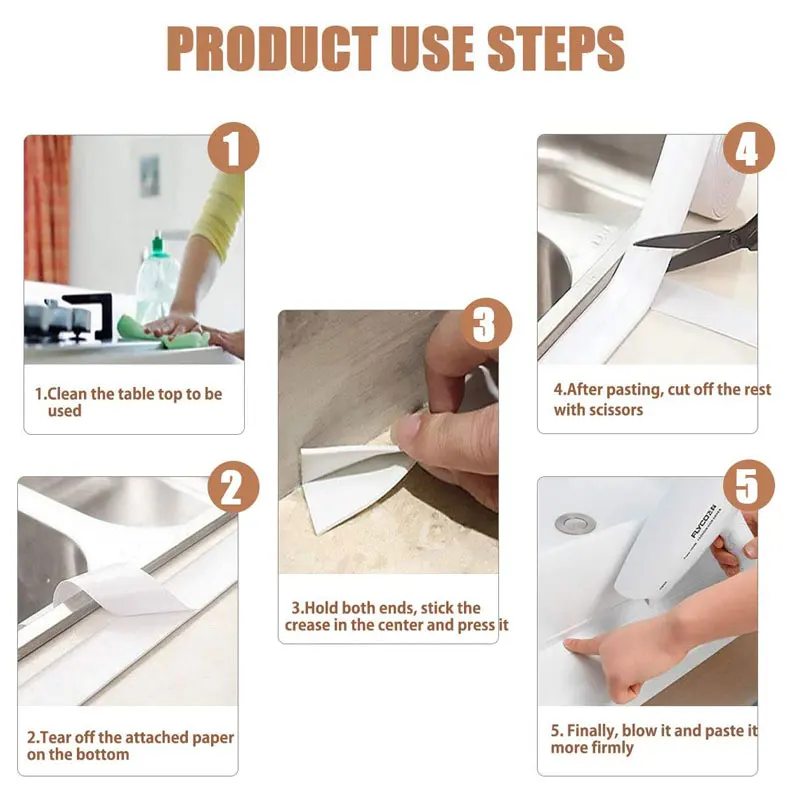 PRODUCT USE STEPS

1

1.Clean the table top to be used

2

2.Tear off the attached paper on the bottom

3

3.Hold both ends, stick the crease in the center and press it

4

4.After pasting, cut off the rest with scissors

5

FLYCO

5. Finally, blow it and paste it more firmly