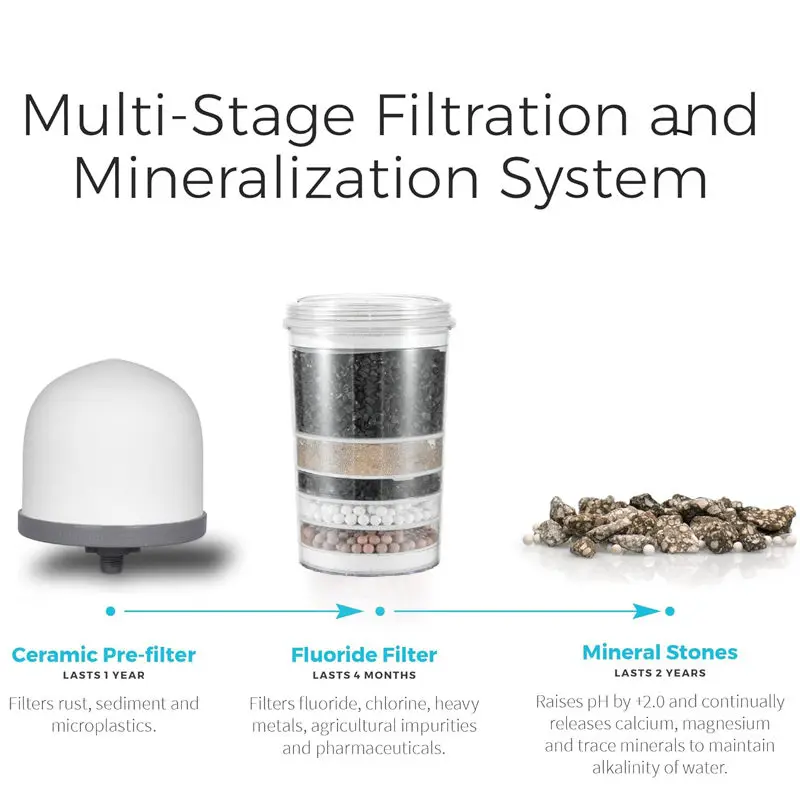 Multi-Stage Filtration and Mineralization System

Ceramic Pre-filter
LASTS 1 YEAR
Filters rust, sediment and microplastics.

Fluoride Filter
LASTS 4 MONTHS
Filters fluoride, chlorine, heavy metals, agricultural impurities and pharmaceuticals.

Mineral Stones
LASTS 2 YEARS
Raises pH by +2.0 and continually releases calcium, magnesium and trace minerals to maintain alkalinity of water.