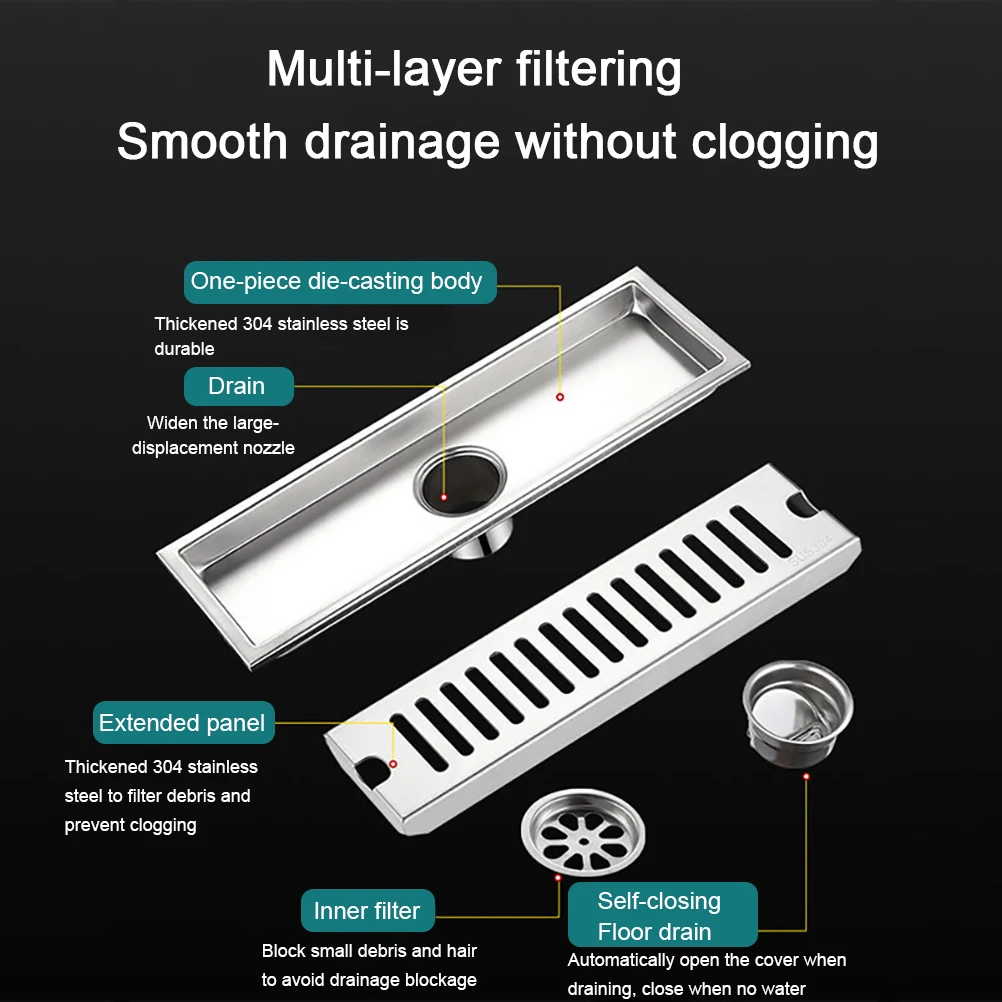 Multi-layer filtering
Smooth drainage without clogging

One-piece die-casting body
Thickened 304 stainless steel is durable

Drain
Widen the large-displacement nozzle

SUS304

Extended panel
Thickened 304 stainless steel to filter debris and prevent clogging

Inner filter
Block small debris and hair to avoid drainage blockage

Self-closing Floor drain
Automatically open the cover when draining, close when no water