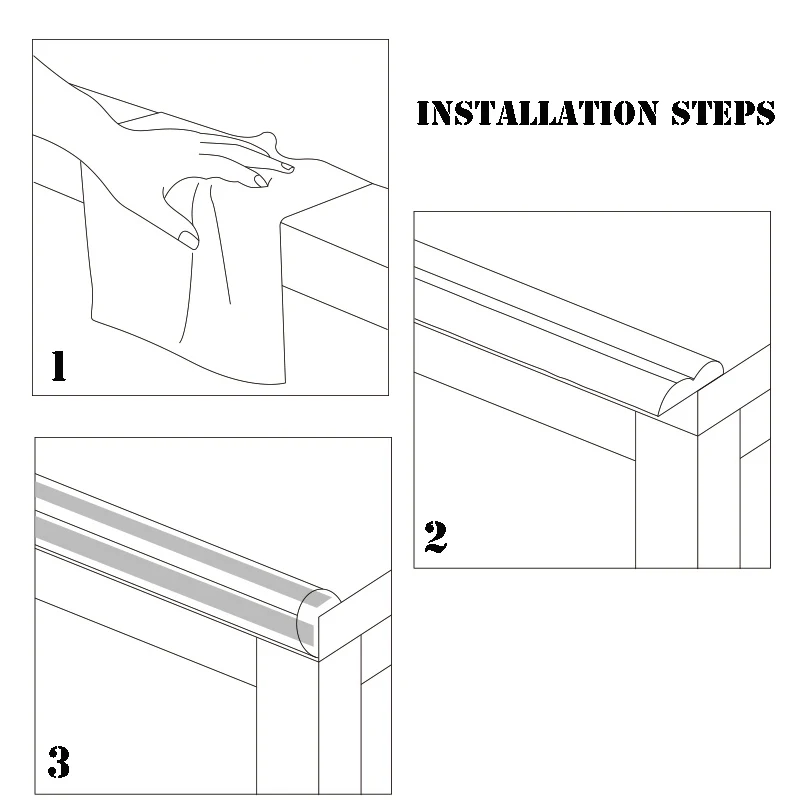 INSTALLATION STEPS

1

2

3