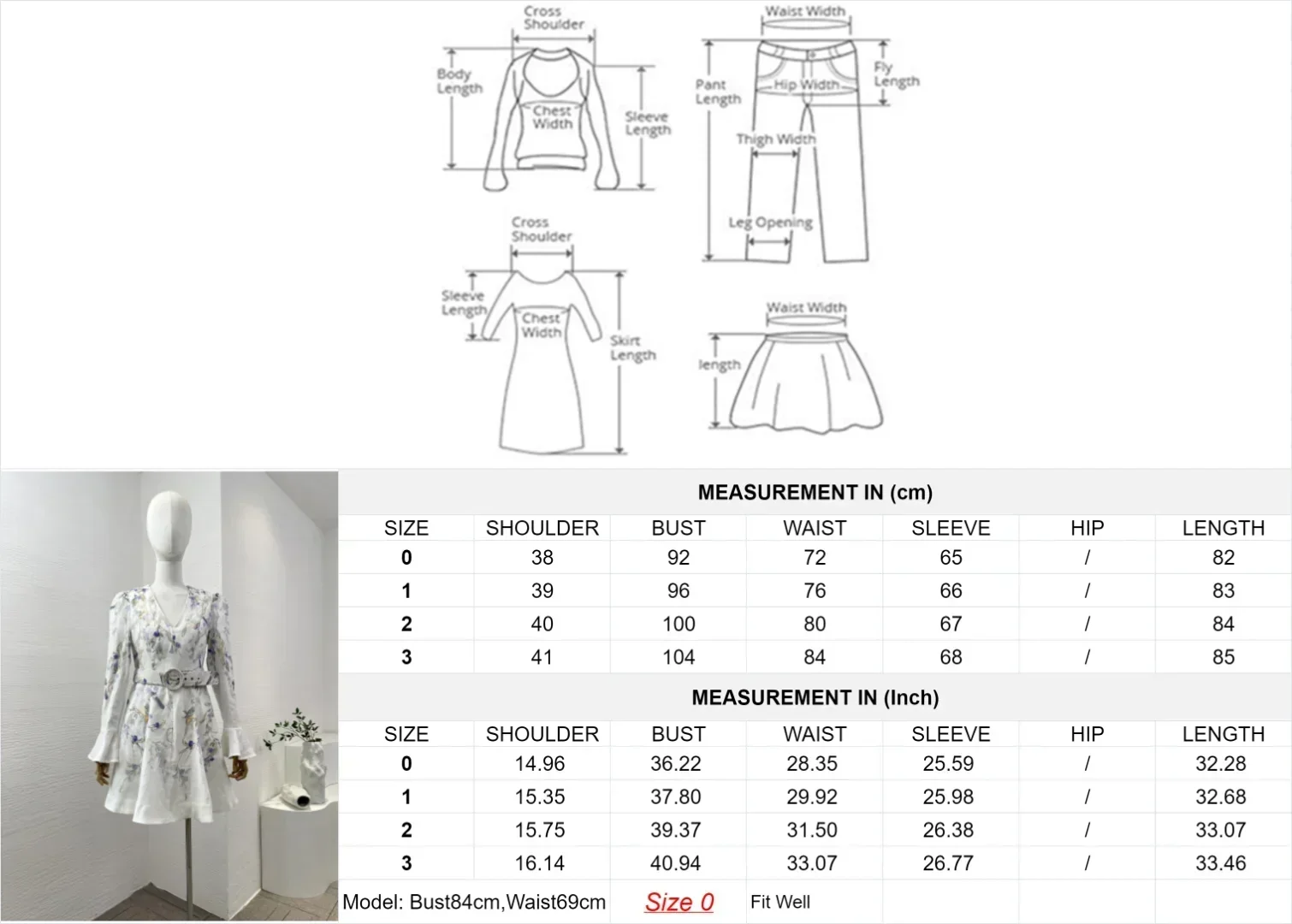 Cross Shoulder
Body Length
Chest Width
Sleeve Length

Waist Width
Pant Length
Hip Width
Fly Length
Thigh Width
Leg Opening

Cross Shoulder
Sleeve Length
Chest Width
Skirt Length

Waist Width
length

MEASUREMENT IN (cm)

| SIZE | SHOULDER | BUST | WAIST | SLEEVE | HIP | LENGTH |
|---|---|---|---|---|---|---|
| 0 | 38 | 92 | 72 | 65 | / | 82 |
| 1 | 39 | 96 | 76 | 66 | / | 83 |
| 2 | 40 | 100 | 80 | 67 | / | 84 |
| 3 | 41 | 104 | 84 | 68 | / | 85 |

MEASUREMENT IN (Inch)

| SIZE | SHOULDER | BUST | WAIST | SLEEVE | HIP | LENGTH |
|---|---|---|---|---|---|---|
| 0 | 14.96 | 36.22 | 28.35 | 25.59 | / | 32.28 |
| 1 | 15.35 | 37.80 | 29.92 | 25.98 | / | 32.68 |
| 2 | 15.75 | 39.37 | 31.50 | 26.38 | / | 33.07 |
| 3 | 16.14 | 40.94 | 33.07 | 26.77 | / | 33.46 |

Model: Bust84cm,Waist69cm Size 0 Fit Well