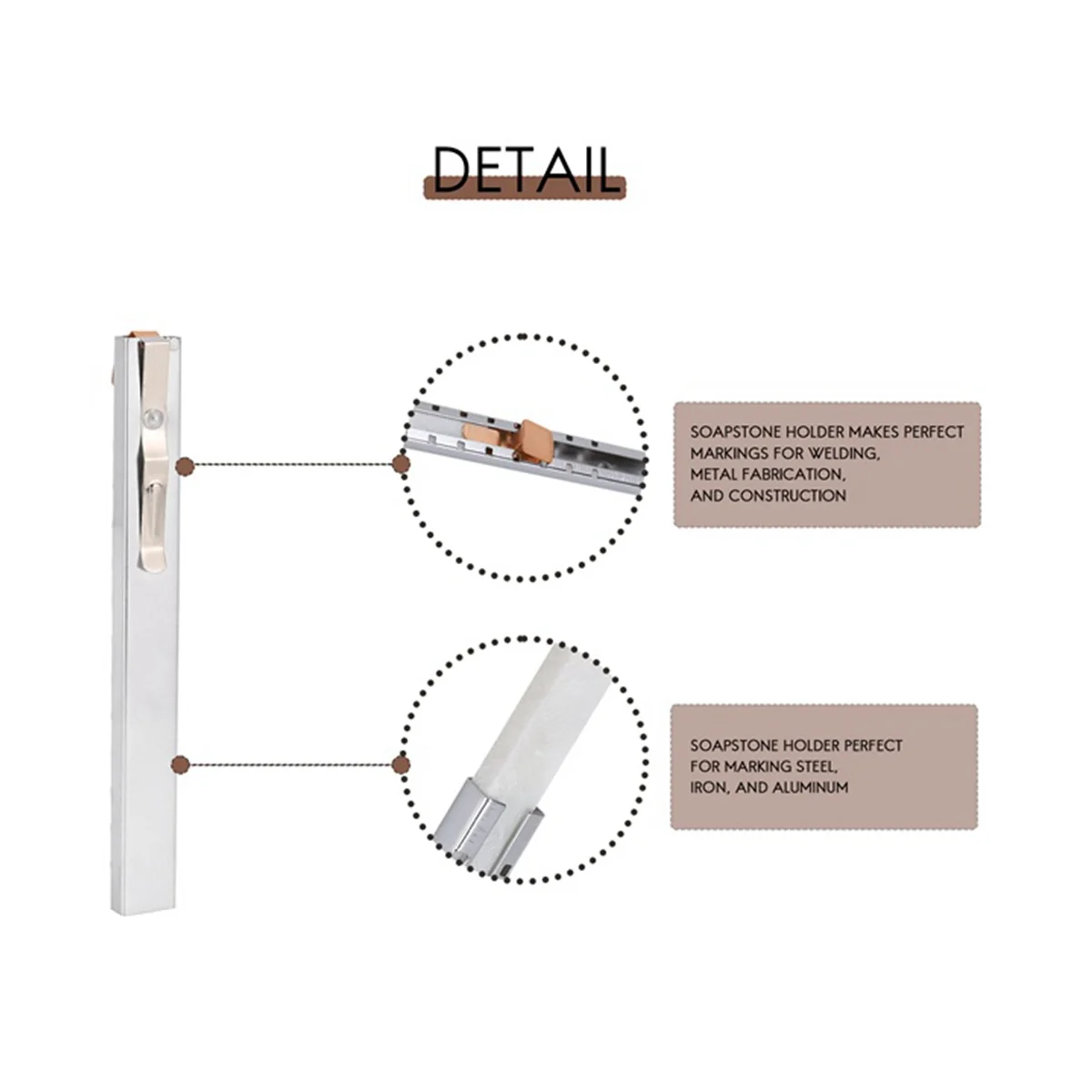 DETAIL

SOAPSTONE HOLDER MAKES PERFECT MARKINGS FOR WELDING, METAL FABRICATION, AND CONSTRUCTION

SOAPSTONE HOLDER PERFECT FOR MARKING STEEL, IRON, AND ALUMINUM