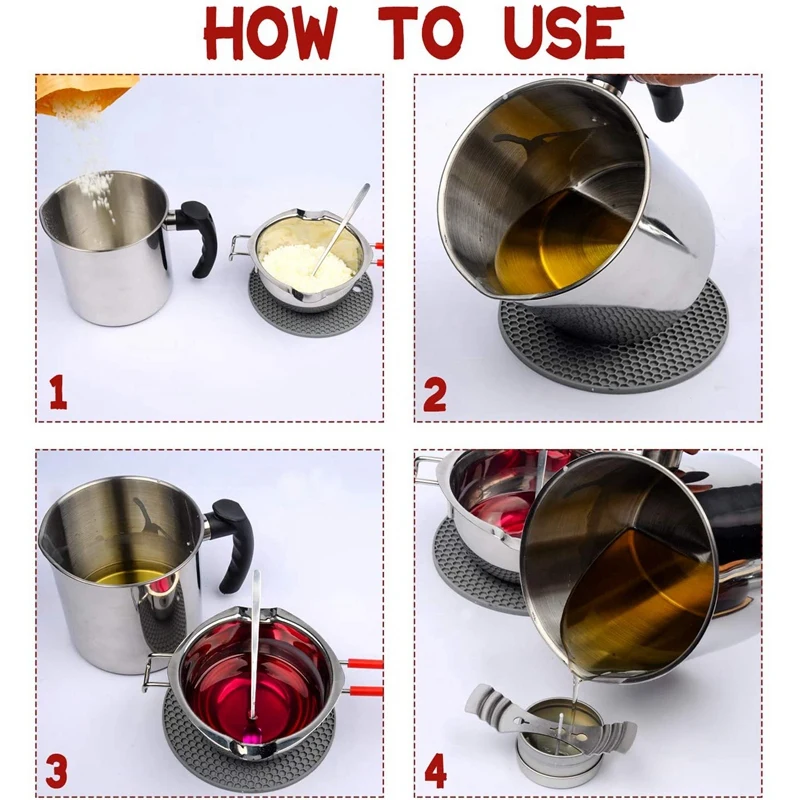 HOW TO USE

1

2

3

4