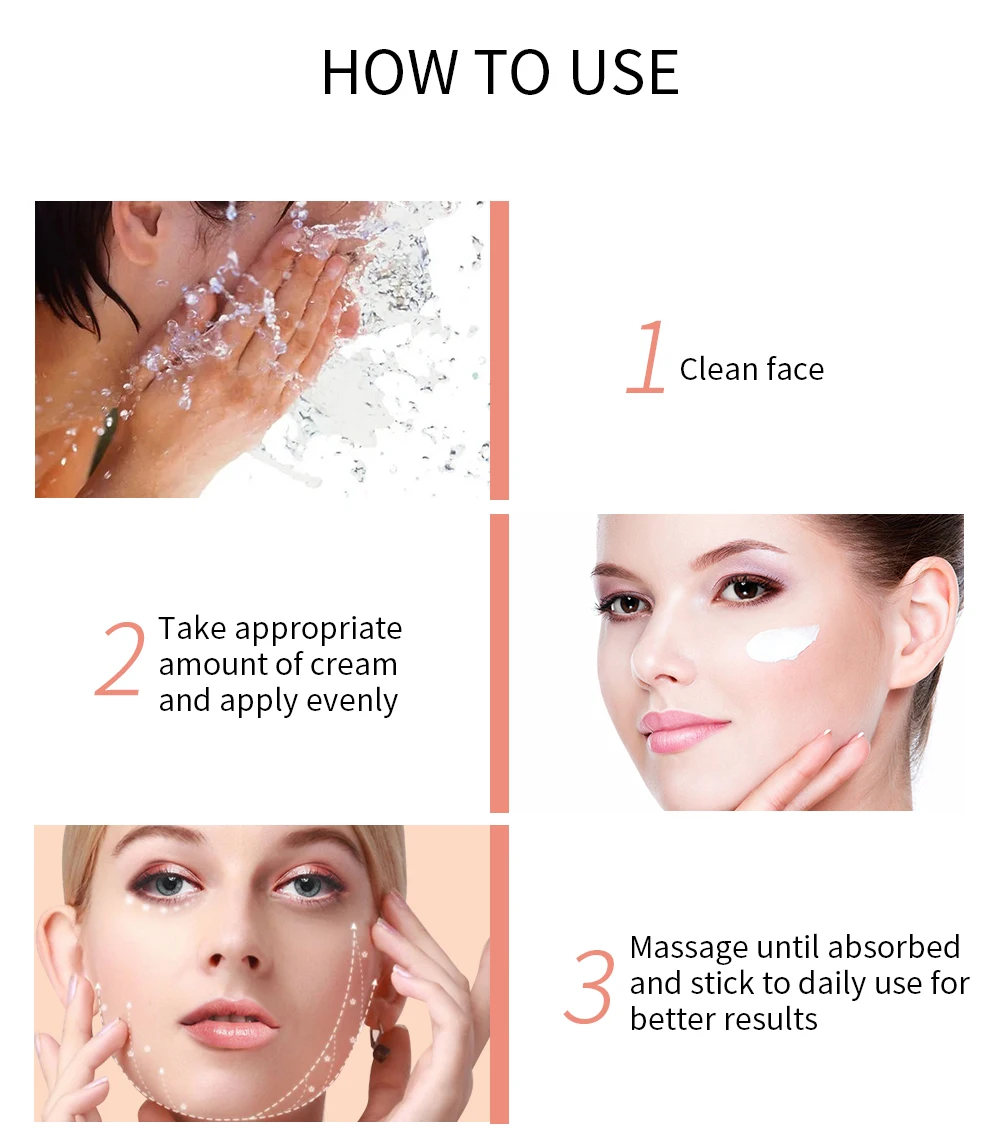 HOW TO USE

1 Clean face

2 Take appropriate amount of cream and apply evenly

3 Massage until absorbed and stick to daily use for better results