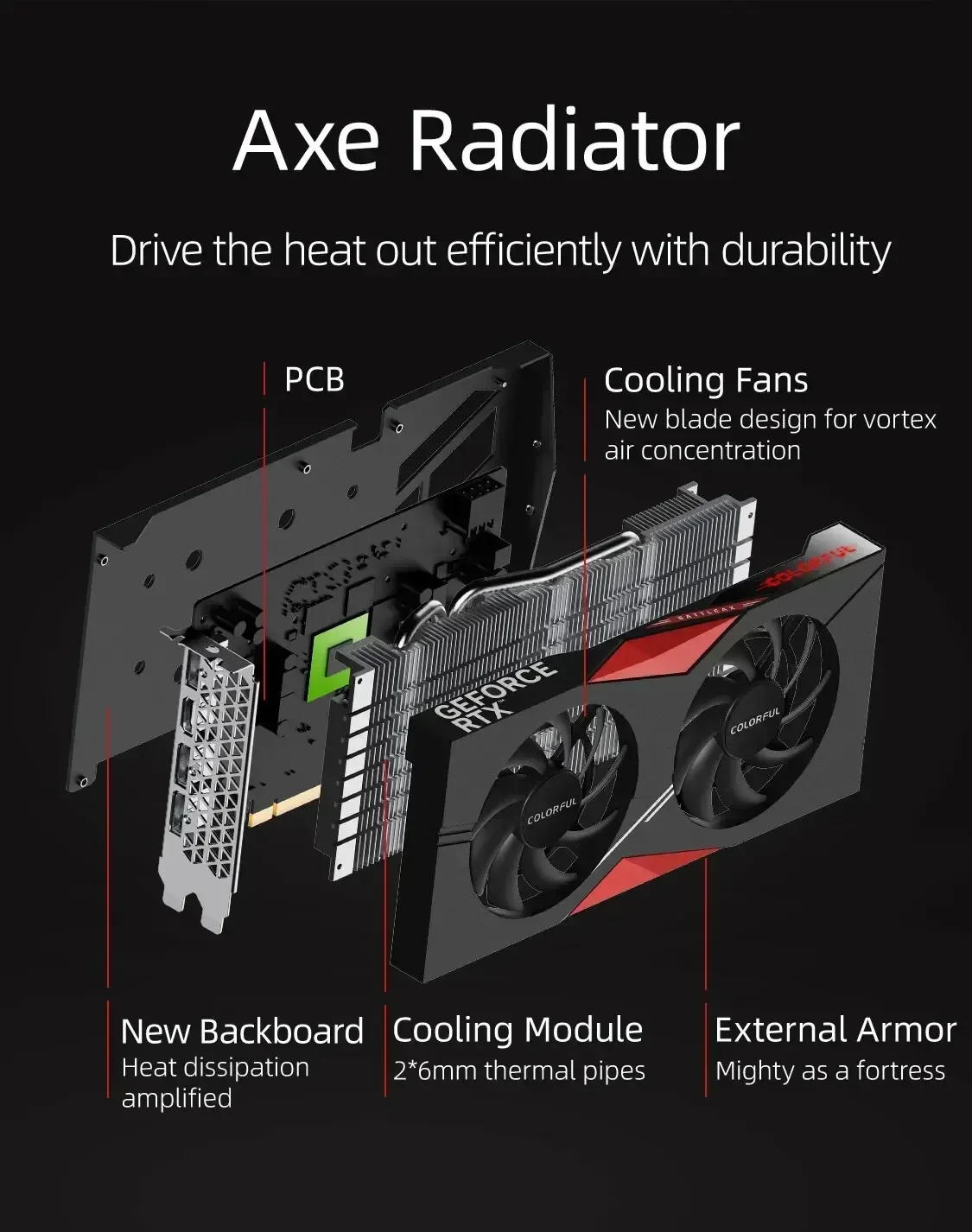 Axe Radiator

Drive the heat out efficiently with durability

PCB

Cooling Fans
New blade design for vortex air concentration

COLORFUL

BATTLEAX

GEFORCE RTX

COLORFUL

COLORFUL

New Backboard
Heat dissipation amplified

Cooling Module
2*6mm thermal pipes

External Armor
Mighty as a fortress