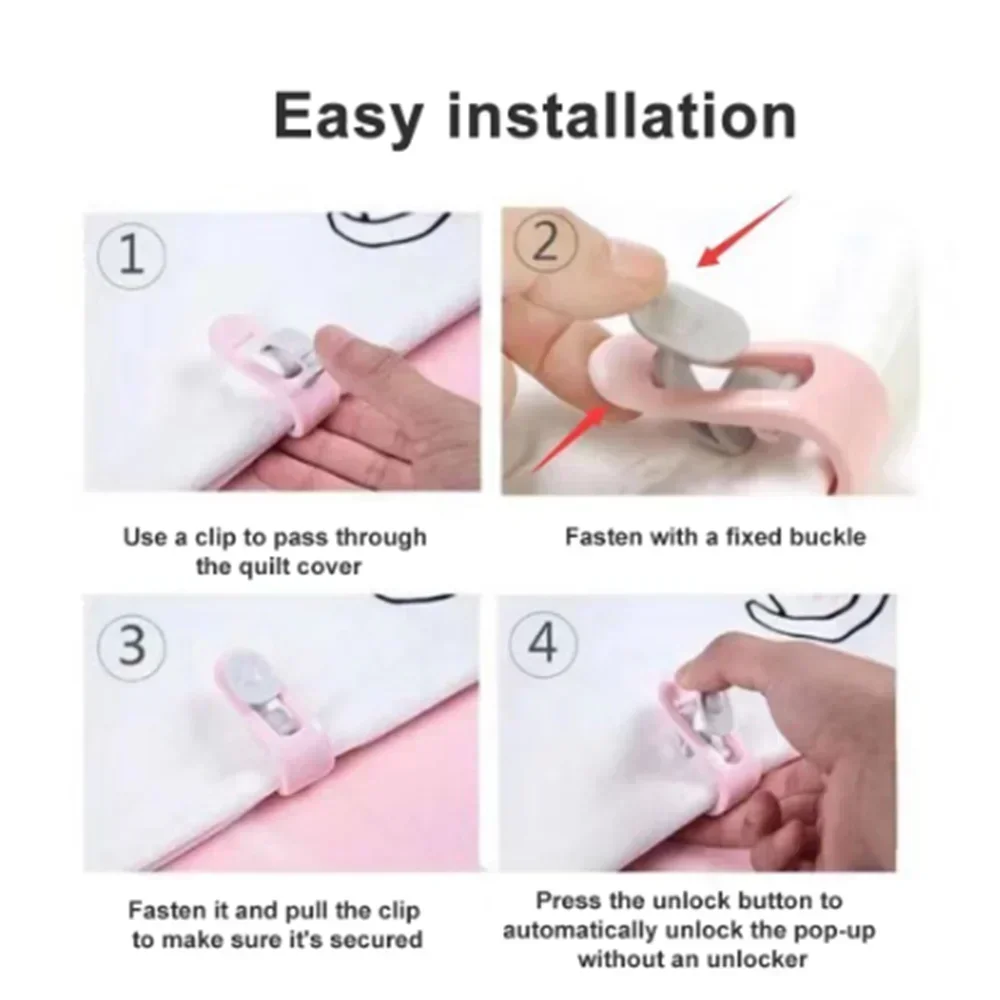 Easy installation

1

Use a clip to pass through the quilt cover

2

Fasten with a fixed buckle

3

Fasten it and pull the clip to make sure it's secured

4

Press the unlock button to automatically unlock the pop-up without an unlocker