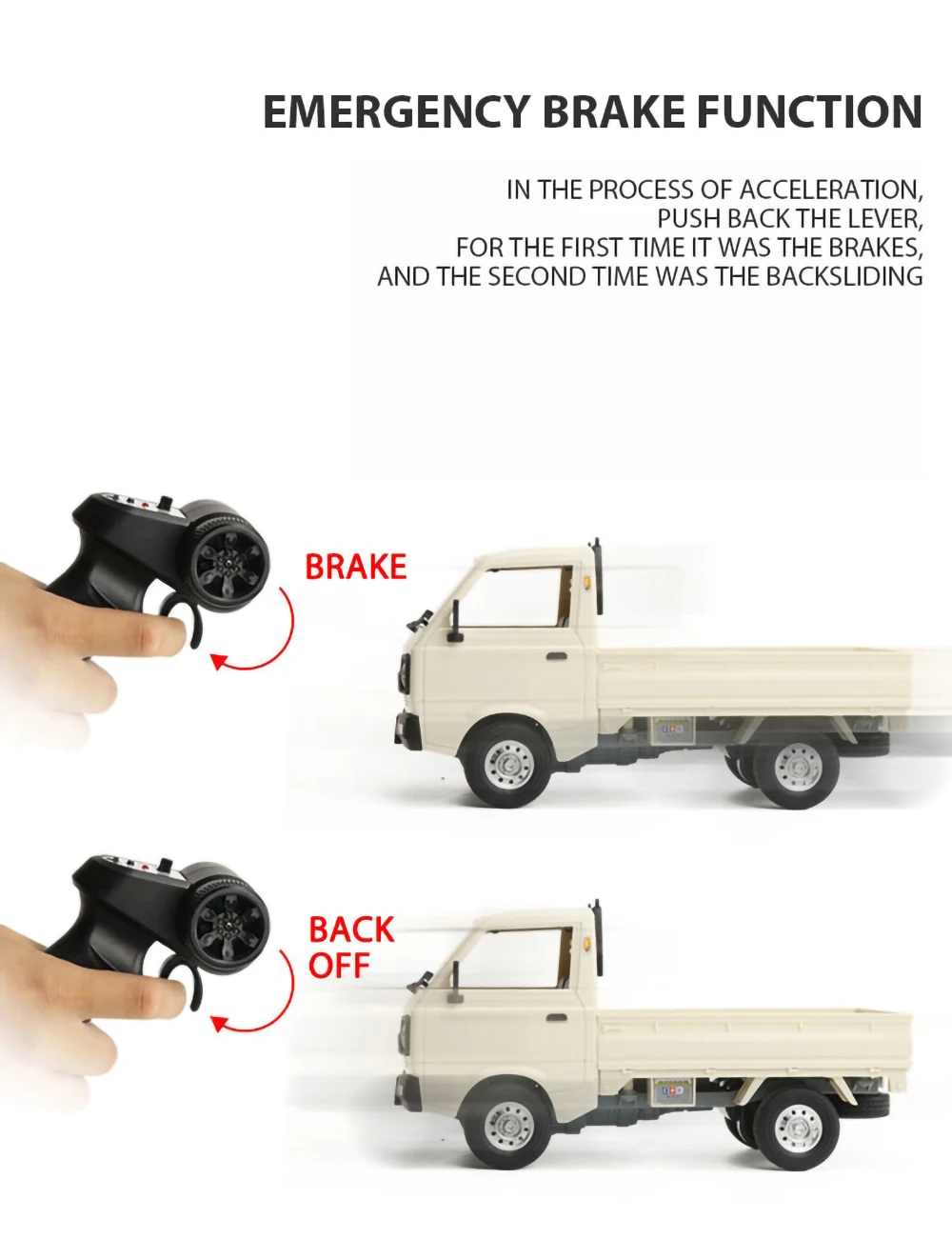 EMERGENCY BRAKE FUNCTION

IN THE PROCESS OF ACCELERATION, PUSH BACK THE LEVER, FOR THE FIRST TIME IT WAS THE BRAKES, AND THE SECOND TIME WAS THE BACKSLIDING

BRAKE

BACK OFF