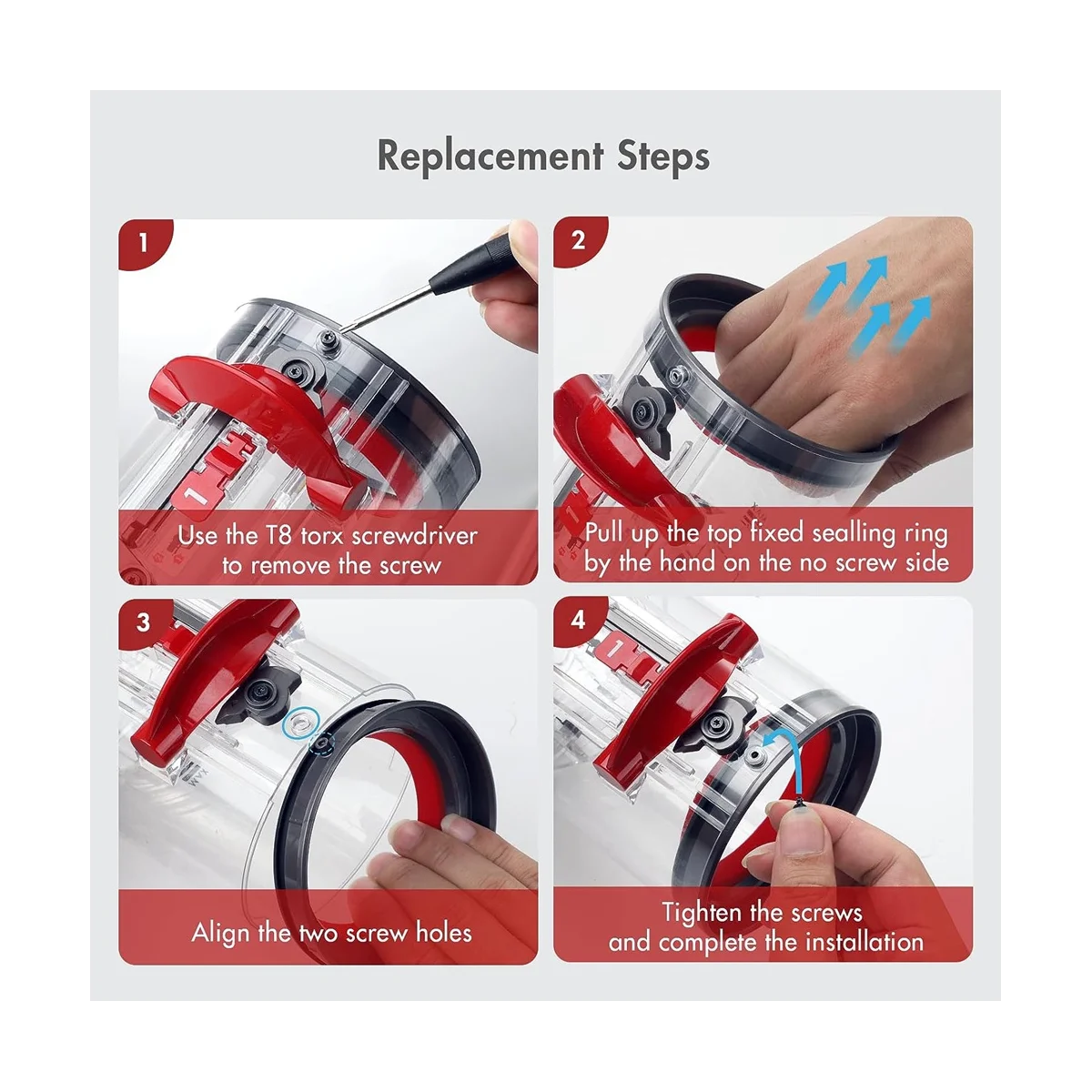 Replacement Steps

1

Use the T8 torx screwdriver to remove the screw

2

Pull up the top fixed sealling ring by the hand on the no screw side

3

Align the two screw holes

4

Tighten the screws and complete the installation