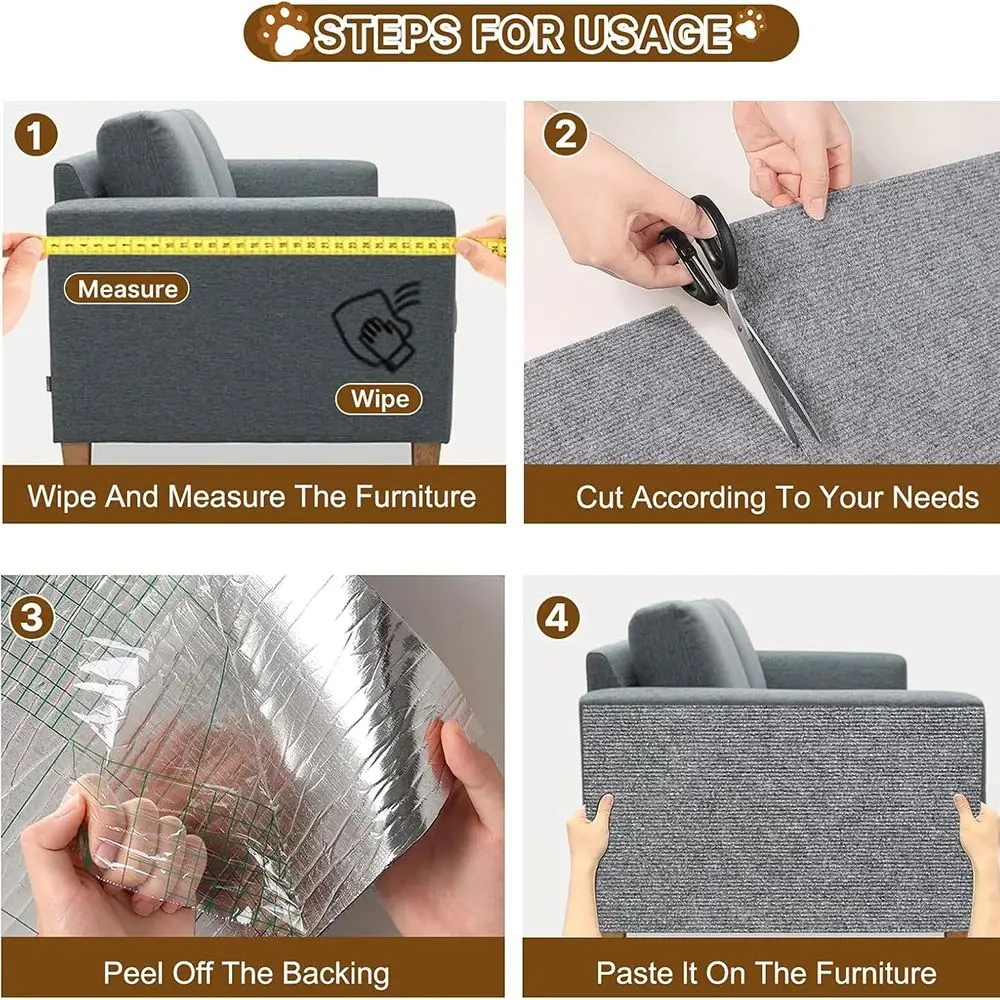 STEPS FOR USAGE

1

Measure

Wipe

Wipe And Measure The Furniture

2

Cut According To Your Needs

3

Peel Off The Backing

4

Paste It On The Furniture