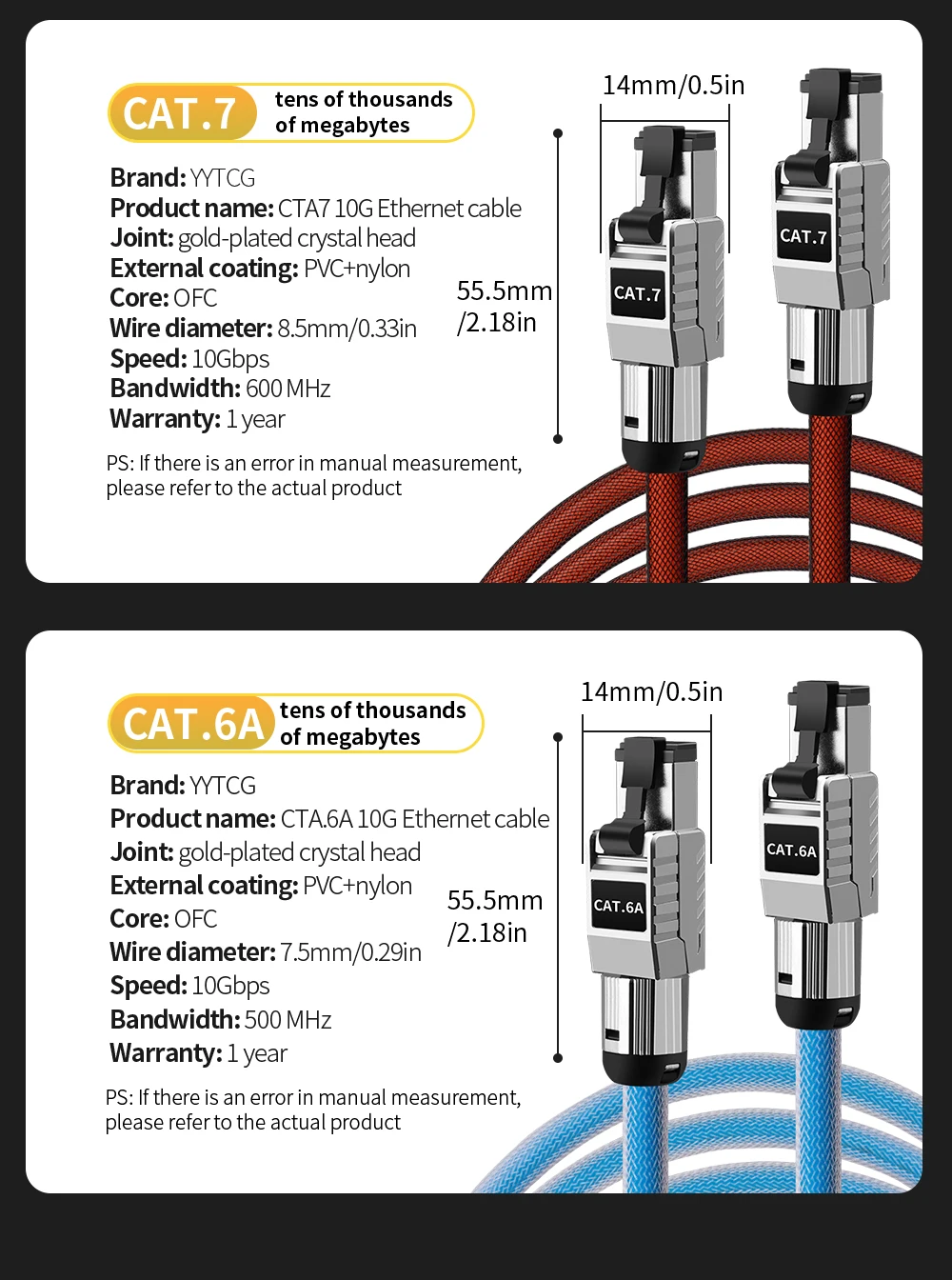 CAT.7 tens of thousands of megabytes

Brand: YYTCG
Product name: CTA7 10G Ethernet cable
Joint: gold-plated crystal head
External coating: PVC+nylon
Core: OFC
Wire diameter: 8.5mm/0.33in
Speed: 10Gbps
Bandwidth: 600 MHz
Warranty: 1 year

PS: If there is an error in manual measurement, please refer to the actual product

14mm/0.5in

55.5mm /2.18in

CAT.7

CAT.7

CAT.6A tens of thousands of megabytes

Brand: YYTCG
Product name: CTA.6A 10G Ethernet cable
Joint: gold-plated crystal head
External coating: PVC+nylon
Core: OFC
Wire diameter: 7.5mm/0.29in
Speed: 10Gbps
Bandwidth: 500 MHz
Warranty: 1 year

PS: If there is an error in manual measurement, please refer to the actual product

14mm/0.5in

55.5mm /2.18in

CAT.6A

CAT.6A