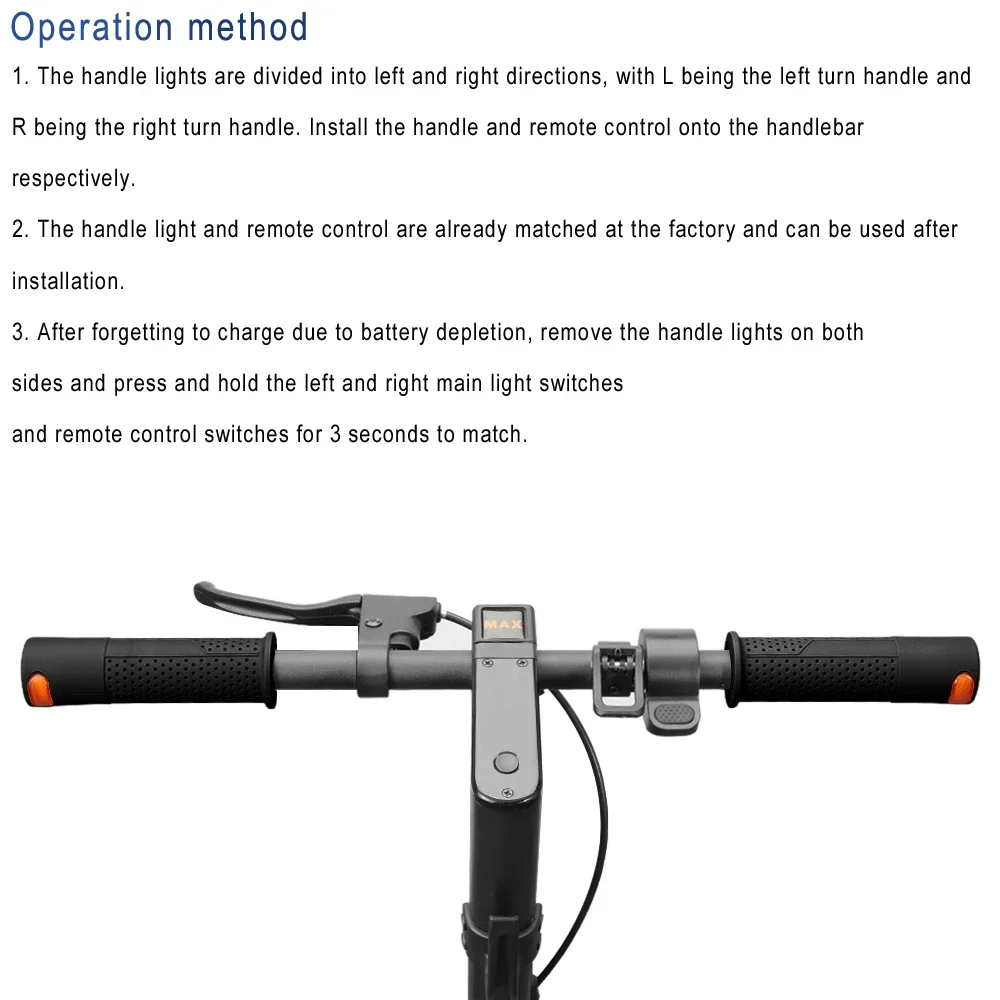 Operation method

1. The handle lights are divided into left and right directions, with L being the left turn handle and R being the right turn handle. Install the handle and remote control onto the handlebar respectively.

2. The handle light and remote control are already matched at the factory and can be used after installation.

3. After forgetting to charge due to battery depletion, remove the handle lights on both sides and press and hold the left and right main light switches and remote control switches for 3 seconds to match.

MAX