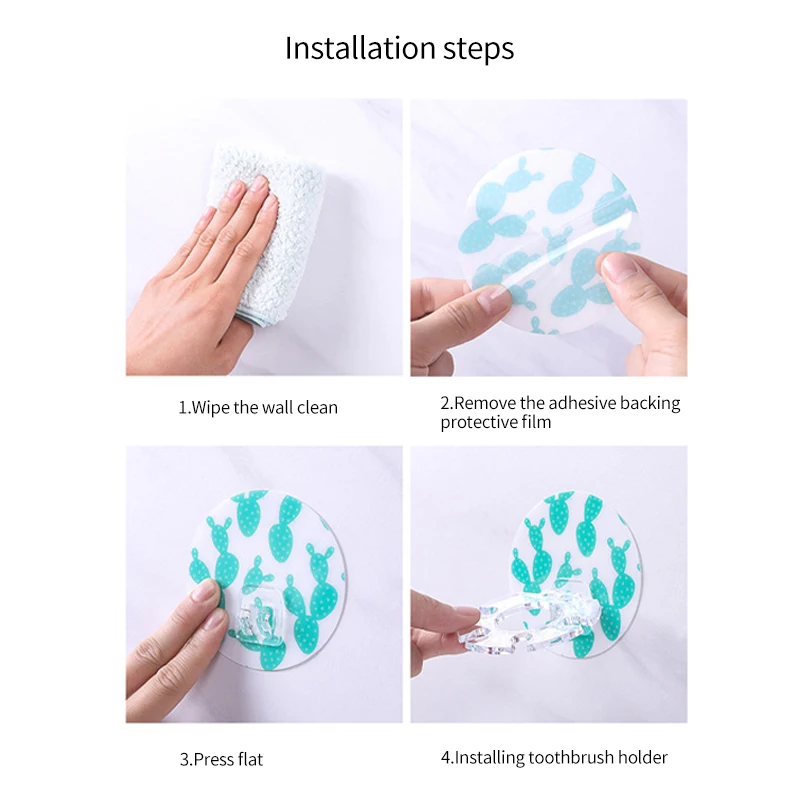 Installation steps

1.Wipe the wall clean

2.Remove the adhesive backing protective film

3.Press flat

4.Installing toothbrush holder