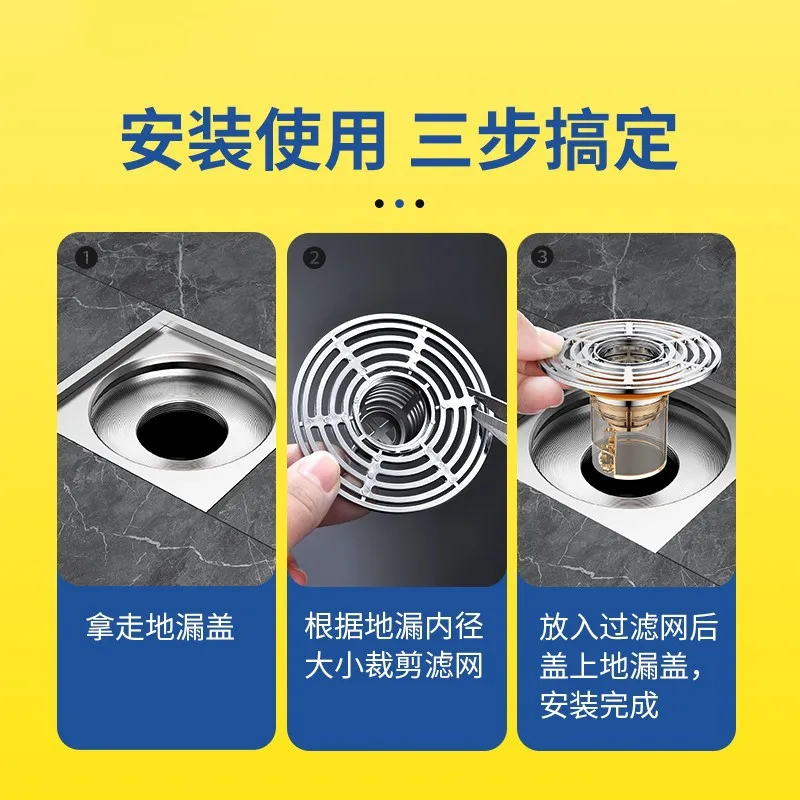 安装使用 三步搞定

①

拿走地漏盖

②

根据地漏内径大小裁剪滤网

③

放入过滤网后盖上地漏盖，安装完成