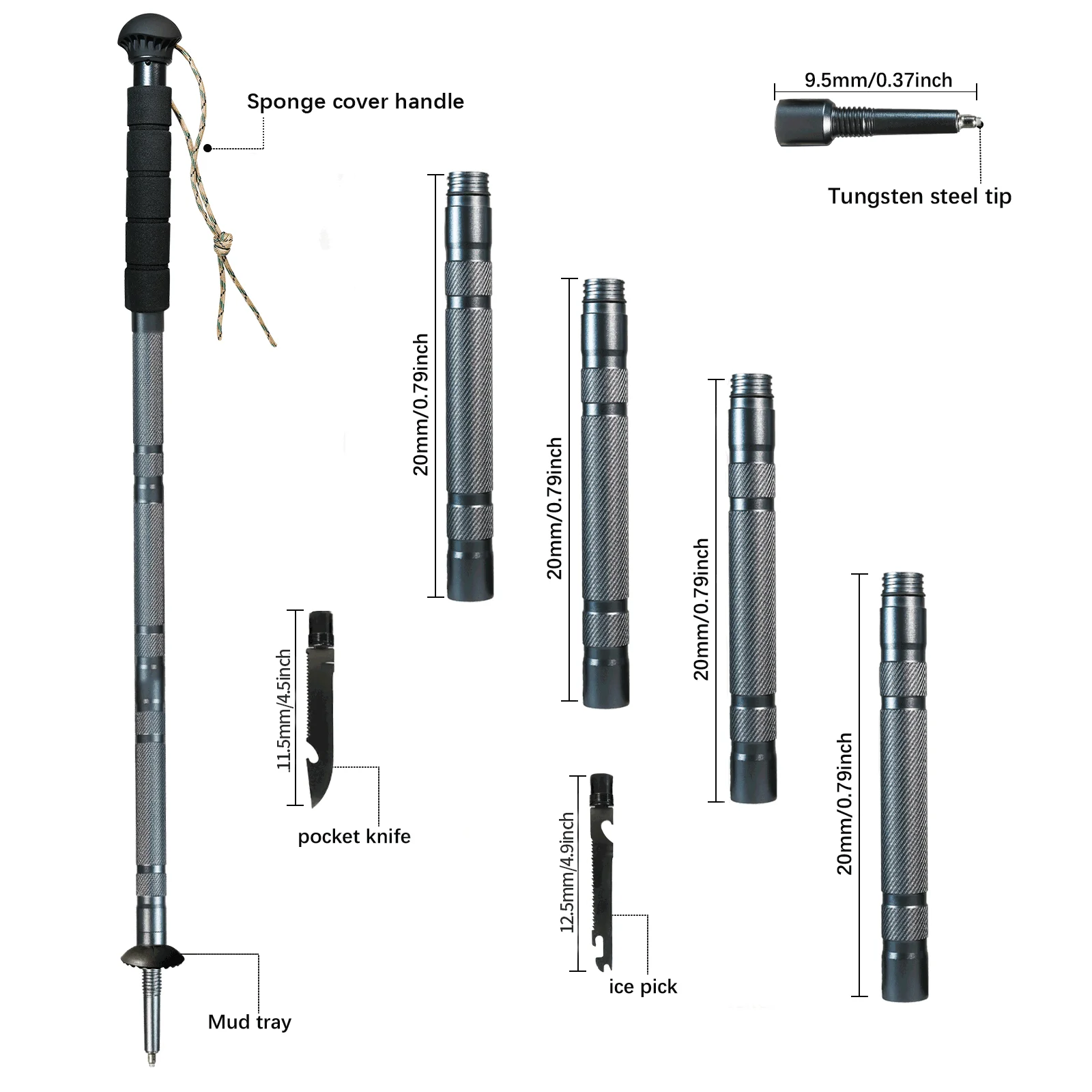 Sponge cover handle

9.5mm/0.37inch

Tungsten steel tip

20mm/0.79inch

20mm/0.79inch

20mm/0.79inch

20mm/0.79inch

11.5mm/4.5inch

pocket knife

12.5mm/4.9inch

ice pick

Mud tray