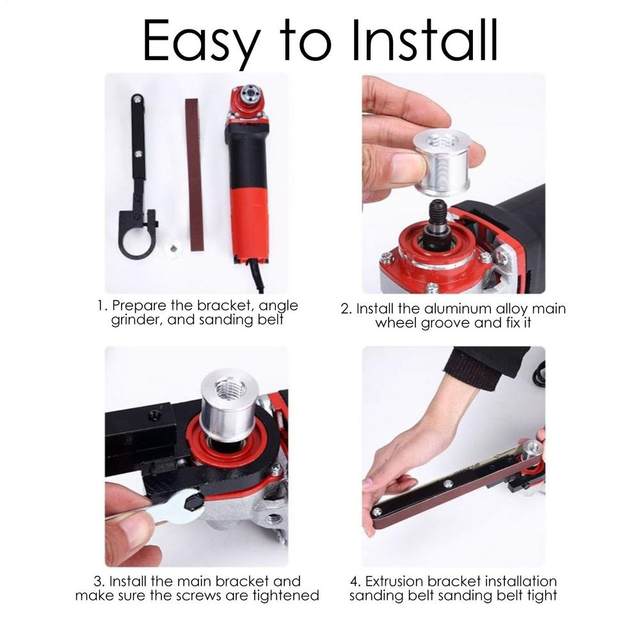 Easy to Install

1. Prepare the bracket, angle grinder, and sanding belt

2. Install the aluminum alloy main wheel groove and fix it

3. Install the main bracket and make sure the screws are tightened

4. Extrusion bracket installation sanding belt sanding belt tight