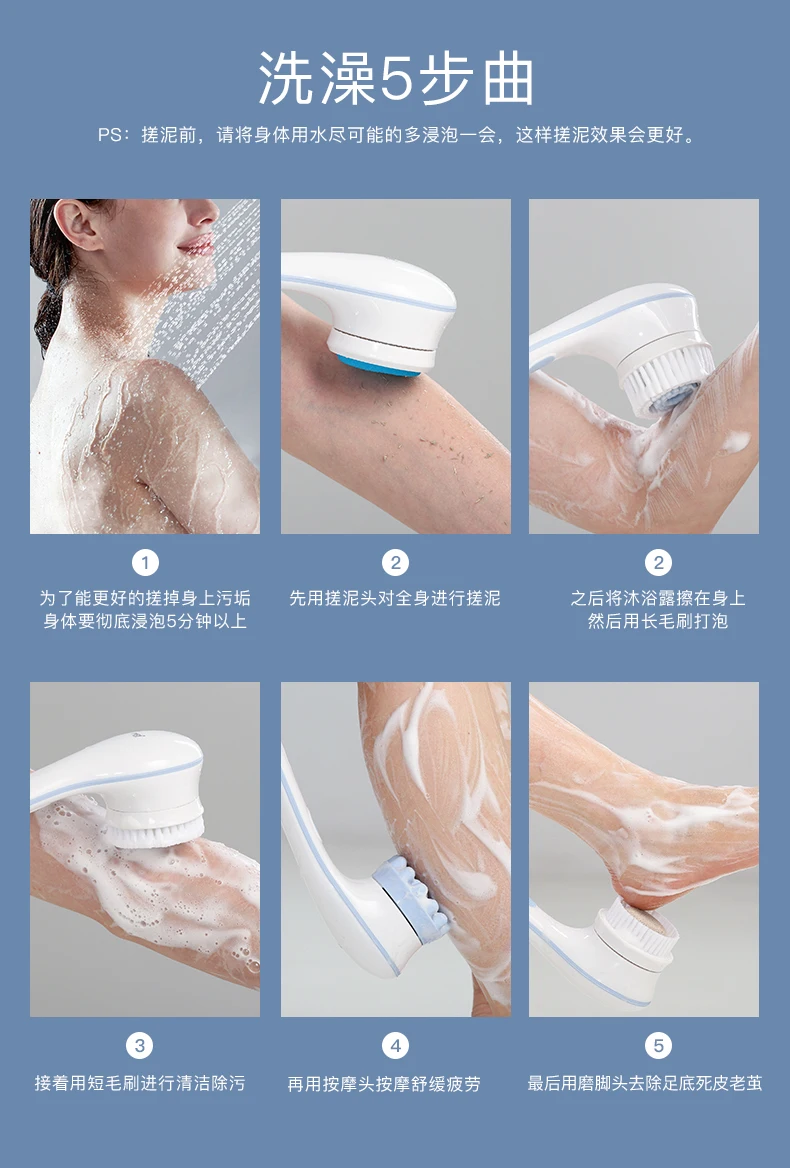 洗澡5步曲

PS：搓泥前，请将身体用水尽可能的多浸泡一会，这样搓泥效果会更好。

1
为了能更好的搓掉身上污垢
身体要彻底浸泡5分钟以上

2
先用搓泥头对全身进行搓泥

2
之后将沐浴露擦在身上
然后用长毛刷打泡

3
接着用短毛刷进行清洁除污

4
再用按摩头按摩舒缓疲劳

5
最后用磨脚头去除足底死皮老茧