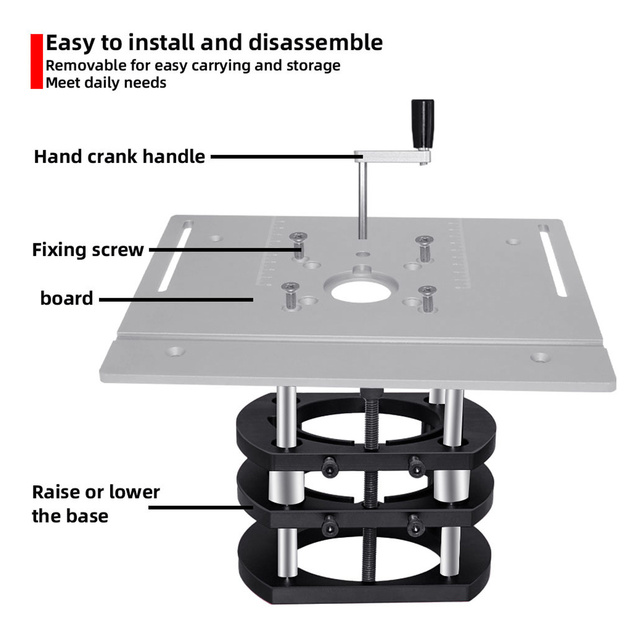 Easy to install and disassemble
Removable for easy carrying and storage
Meet daily needs

Hand crank handle

Fixing screw

board

Raise or lower the base