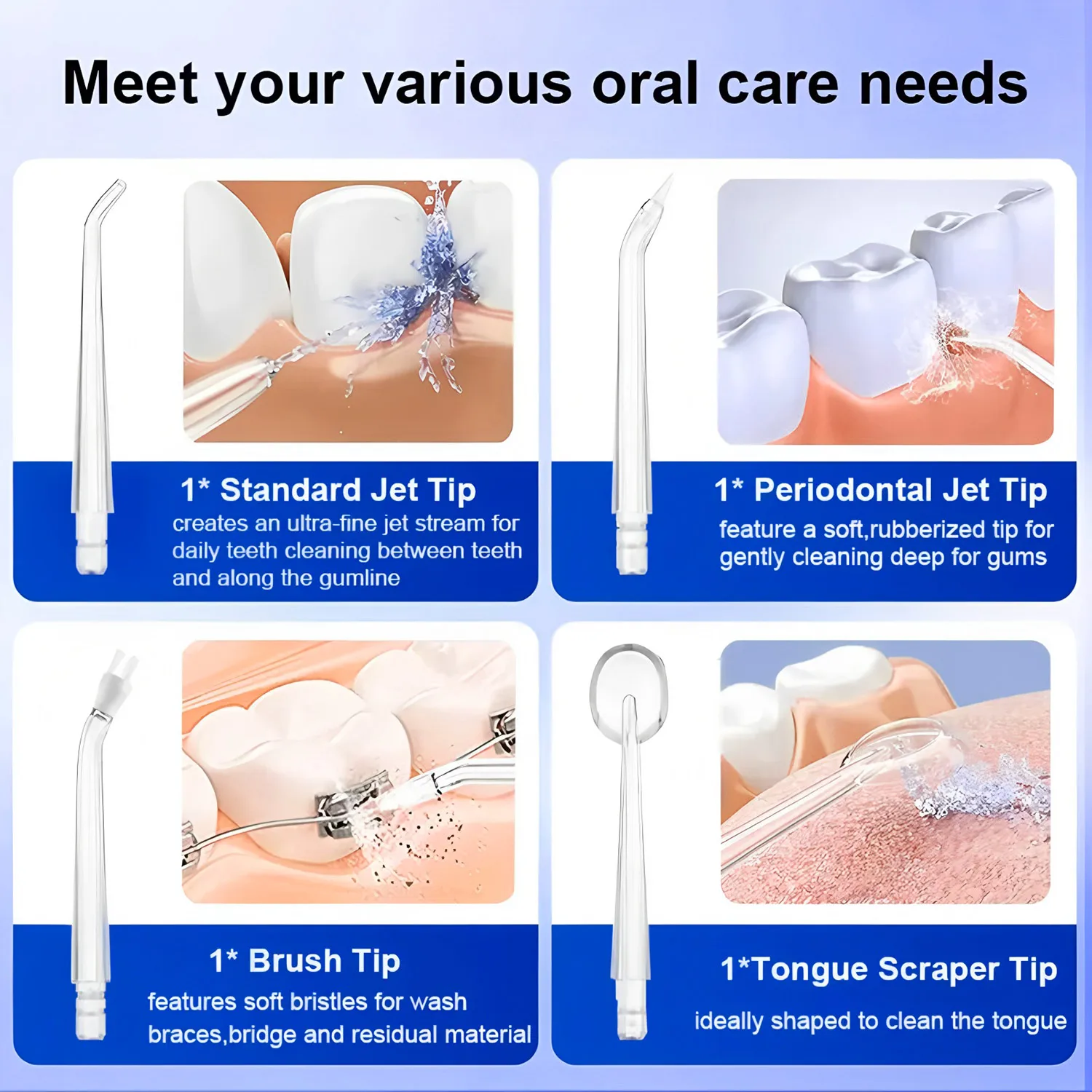 Meet your various oral care needs

1* Standard Jet Tip
creates an ultra-fine jet stream for daily teeth cleaning between teeth and along the gumline

1* Periodontal Jet Tip
feature a soft,rubberized tip for gently cleaning deep for gums

1* Brush Tip
features soft bristles for wash braces,bridge and residual material

1*Tongue Scraper Tip
ideally shaped to clean the tongue