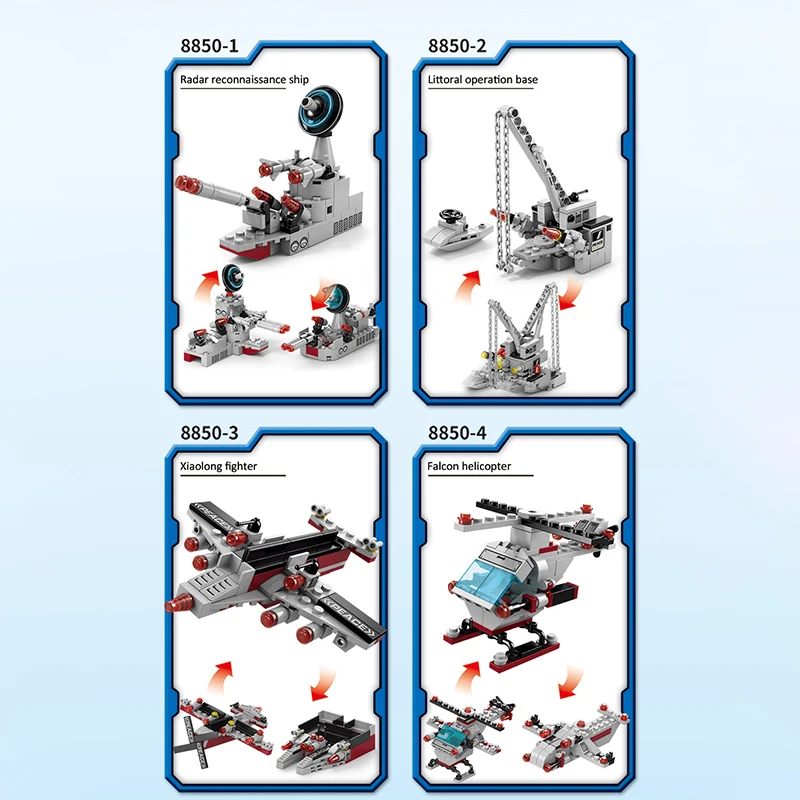 8850-1

Radar reconnaissance ship

8850-2

Littoral operation base

8850-3

Xiaolong fighter

PEACE

PEACE

8850-4

Falcon helicopter