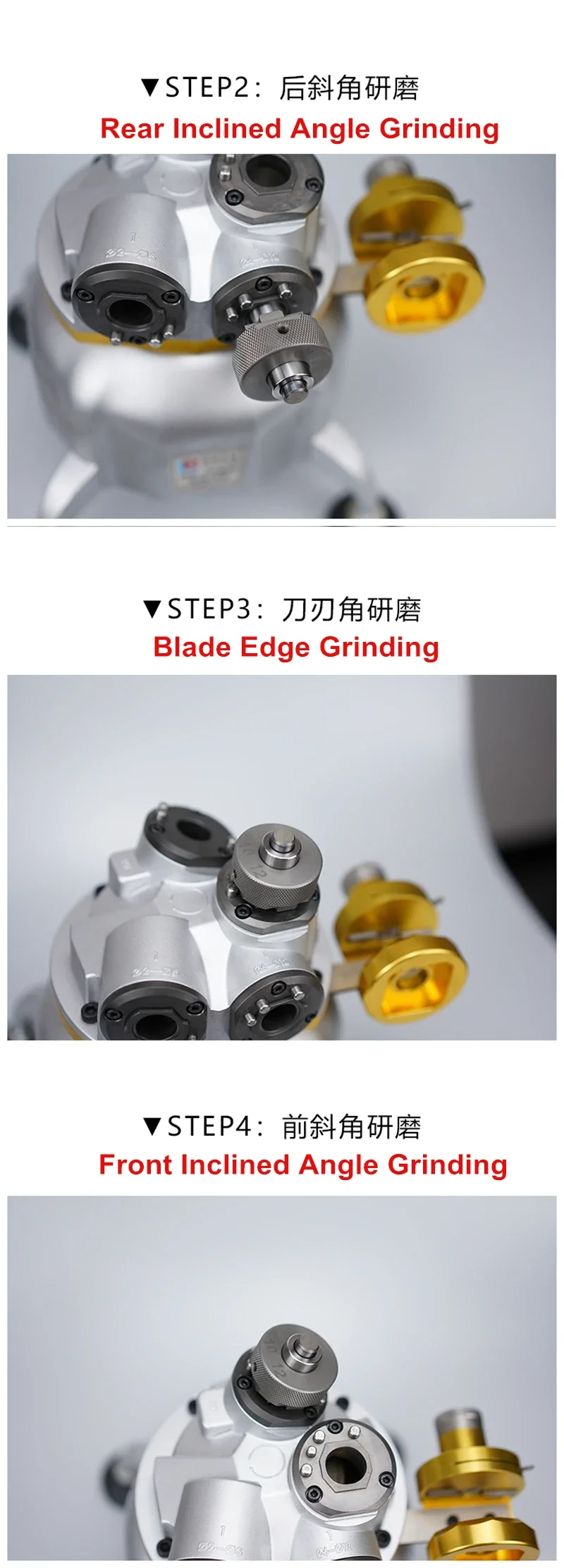 ▼STEP2：后斜角研磨
Rear Inclined Angle Grinding

▼STEP3：刀刃角研磨
Blade Edge Grinding

▼STEP4：前斜角研磨
Front Inclined Angle Grinding