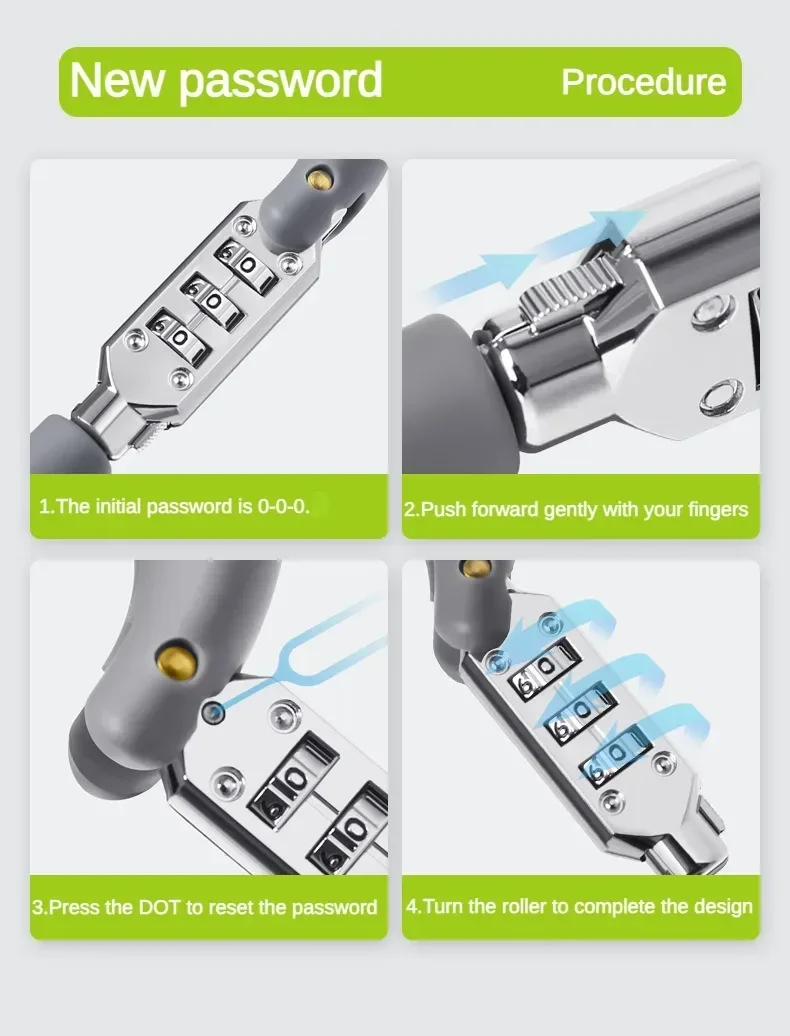 New password Procedure

1.The initial password is 0-0-0.

2.Push forward gently with your fingers

3.Press the DOT to reset the password

4.Turn the roller to complete the design