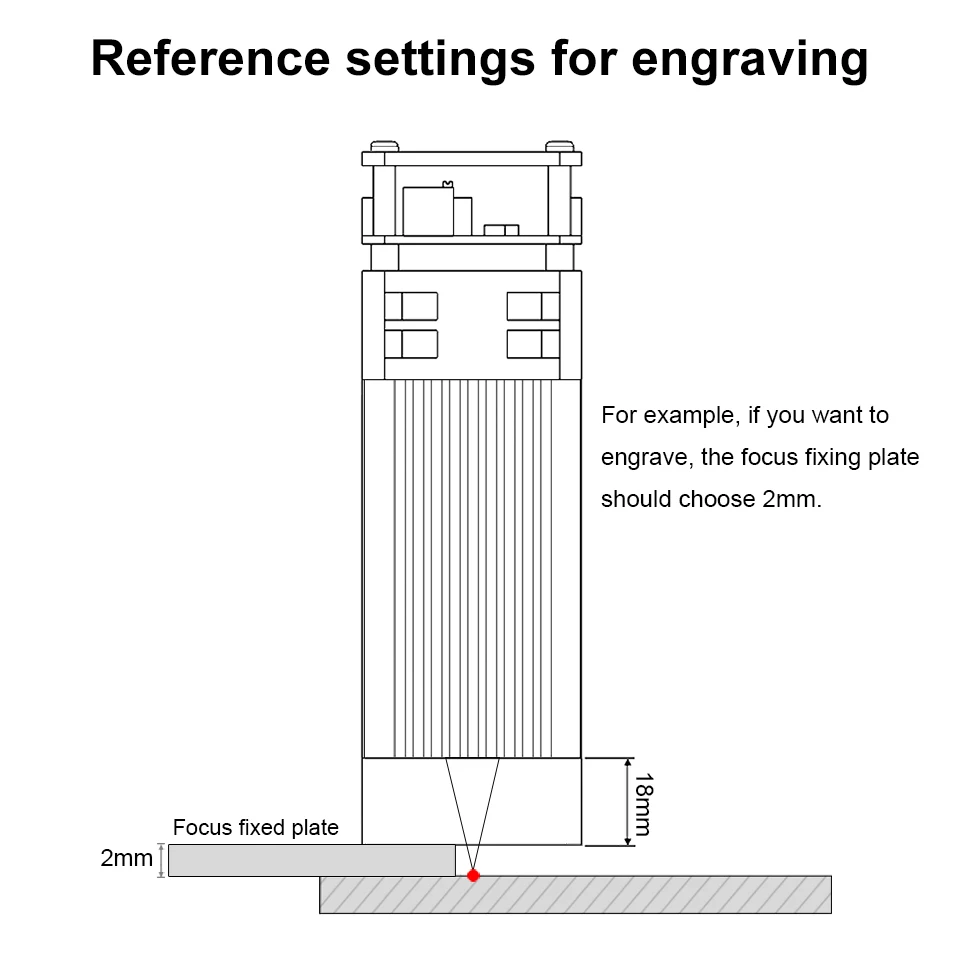 Reference settings for engraving

For example, if you want to engrave, the focus fixing plate should choose 2mm.

18mm

Focus fixed plate

2mm