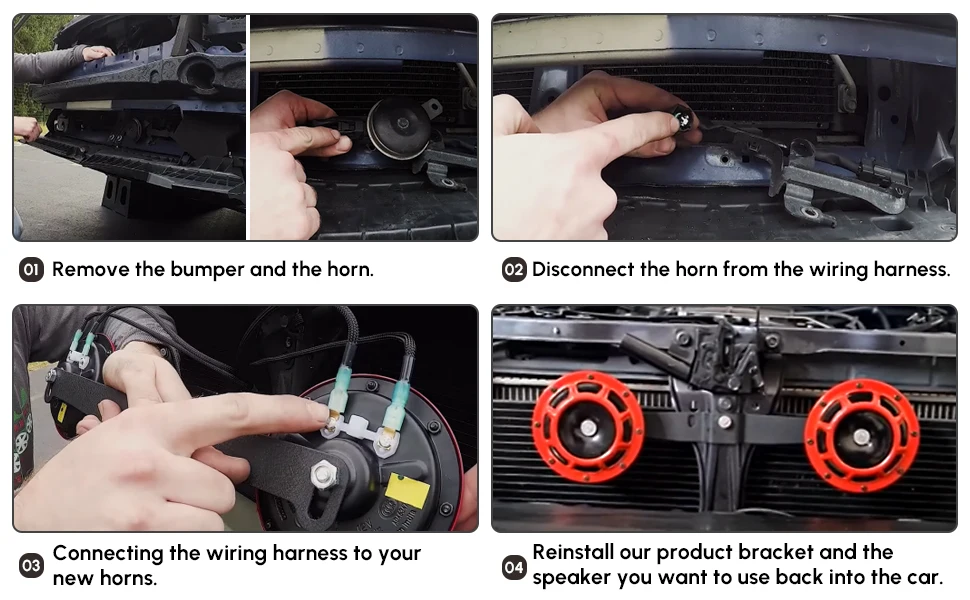 01 Remove the bumper and the horn.

02 Disconnect the horn from the wiring harness.

03 Connecting the wiring harness to your new horns.

04 Reinstall our product bracket and the speaker you want to use back into the car.